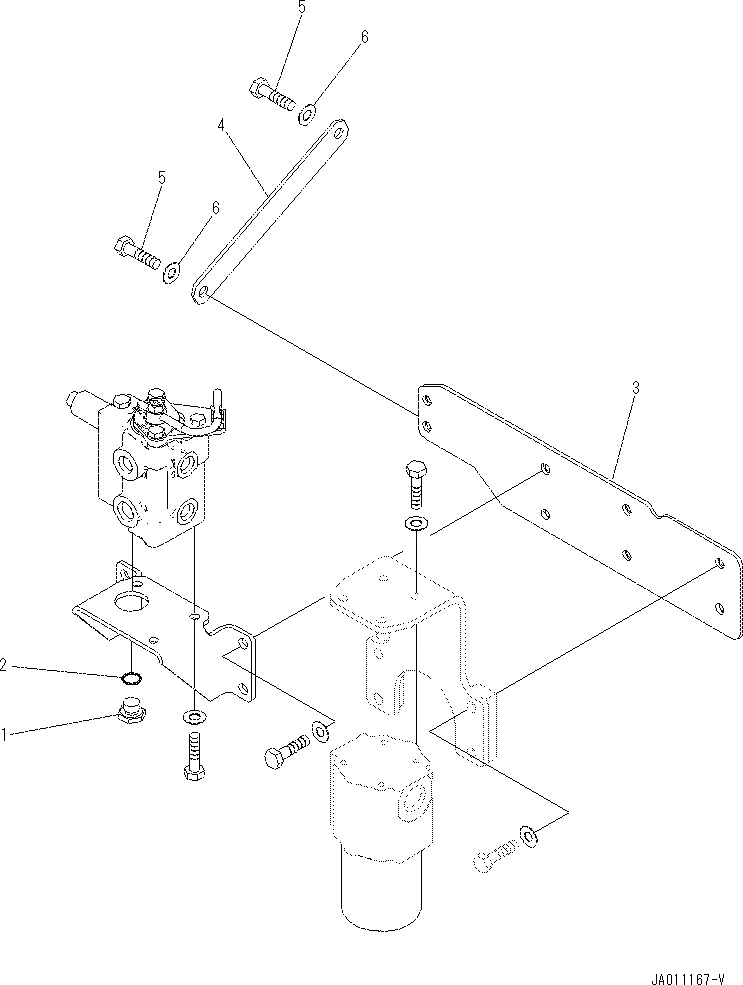 5
6
4
5
6
3
2
1
JA011167-V