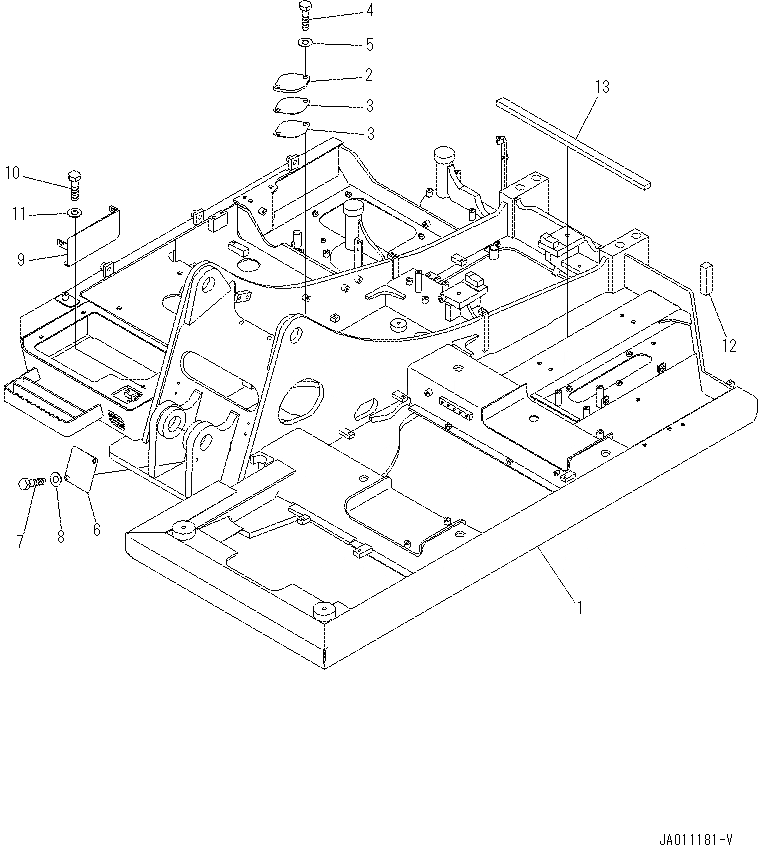 4
5
2
3
3
13
10
11
9
12
7
8
6
1
JA011181-V