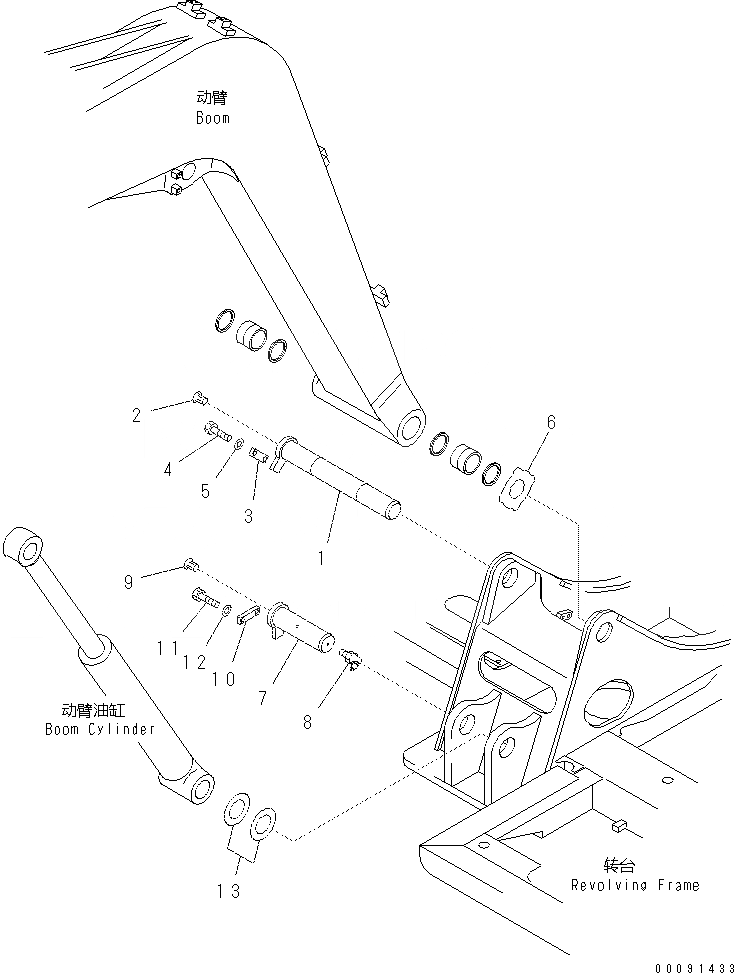 动臂
Boom

2
4
5
3
1
6

9
11
12
10
7
8

动臂油缸
Boom Cylinder

13

转台
Revolving Frame

00091433