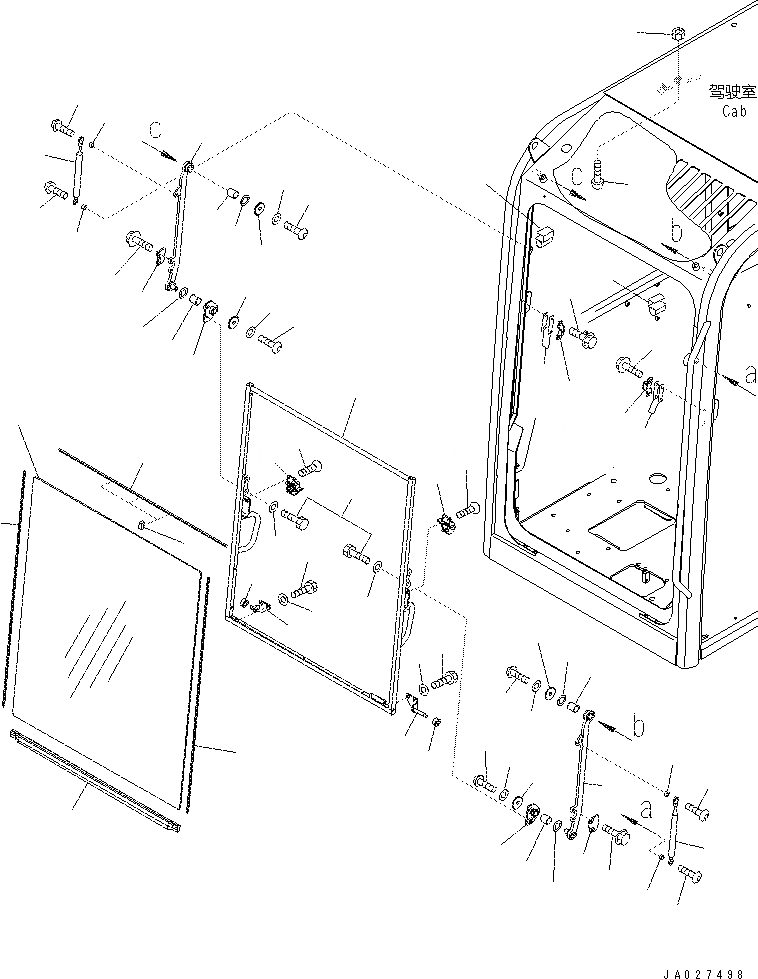 驾驶室
Cab
c
c
b
a
b
a
JA027498