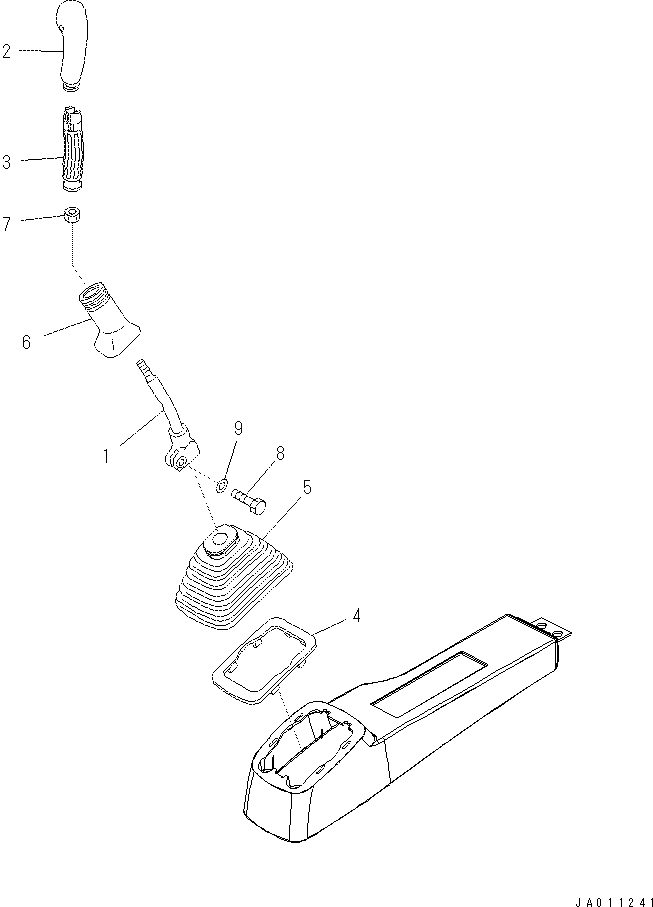 2
3
7
6
1
9
8
5
4
JA011241