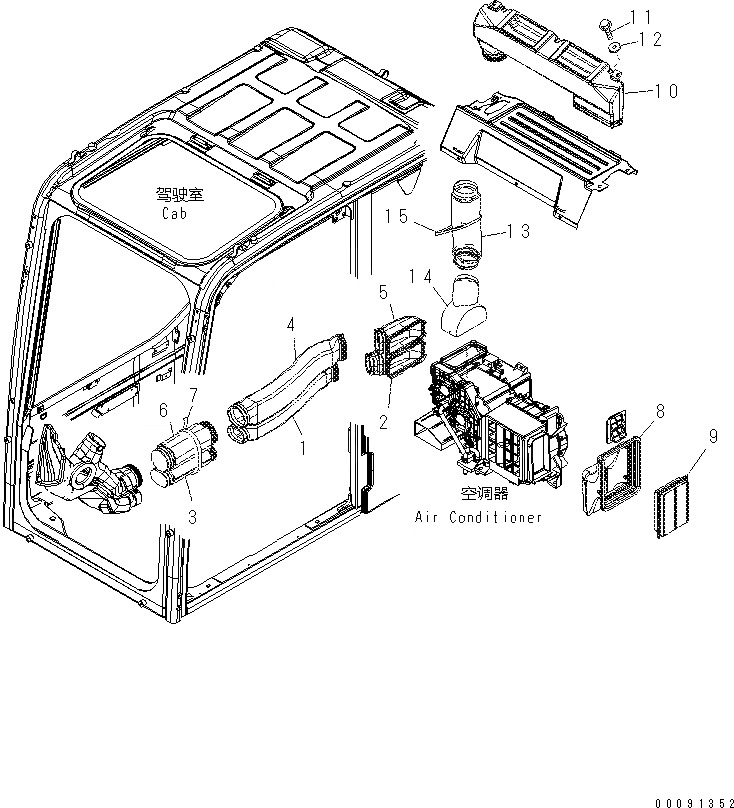 11
12
10
驾驶室
Cab
15
13
14
5
4
7
6
2
1
3
8
9
空调器
Air Conditioner
00091352