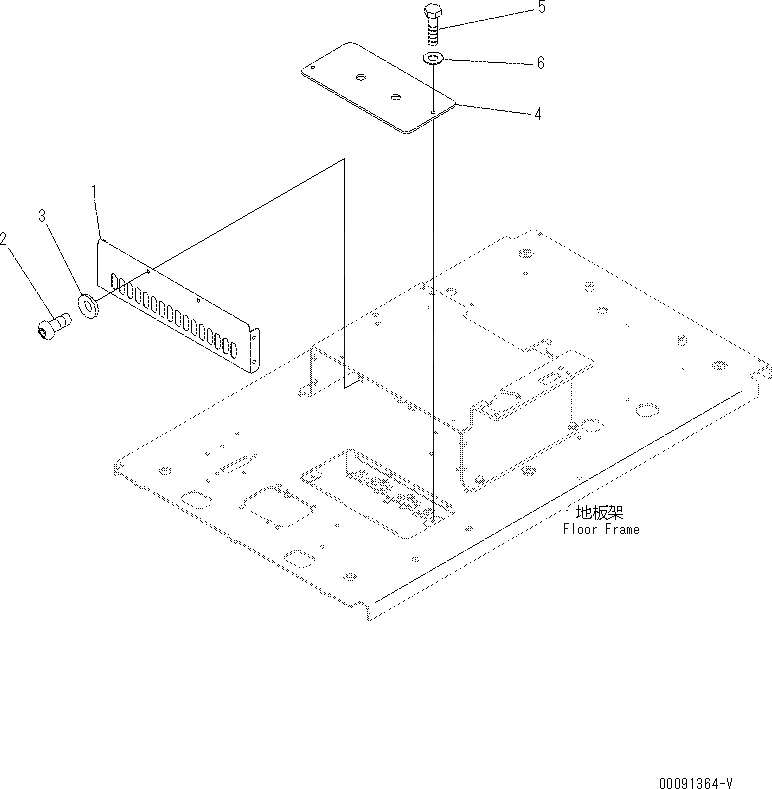 5
6
4
1
3
2
地板架
Floor Frame
00091364-V