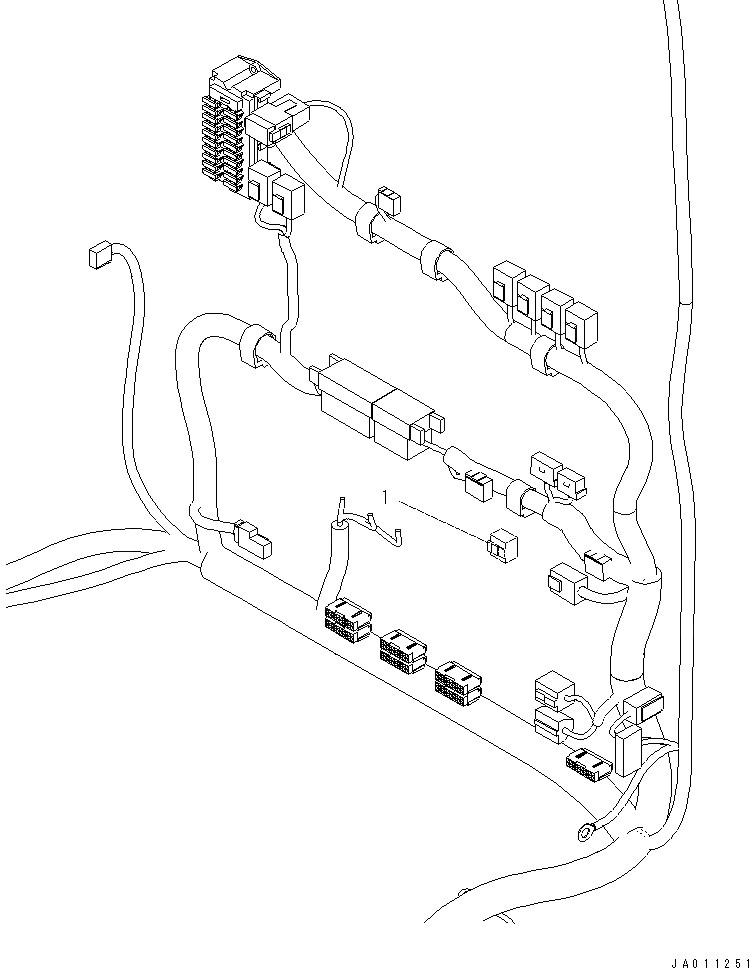 1

JA011251