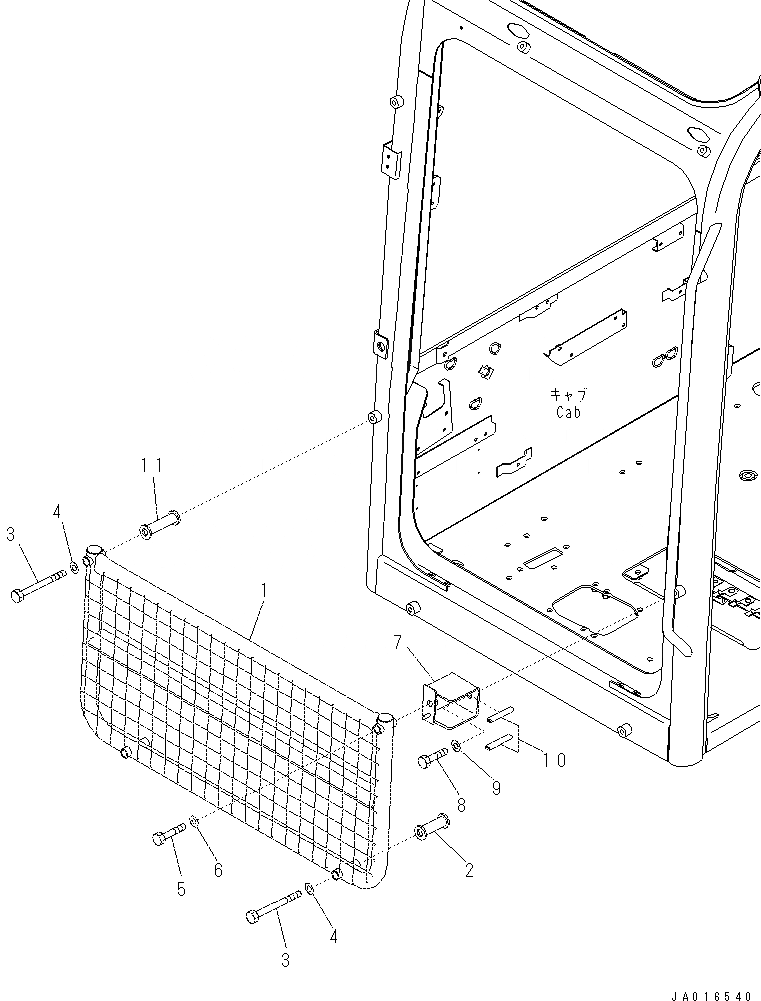 キャブ
Cab

11
4
3
1
7
10
9
8
2
6
5
4
3

JA016540