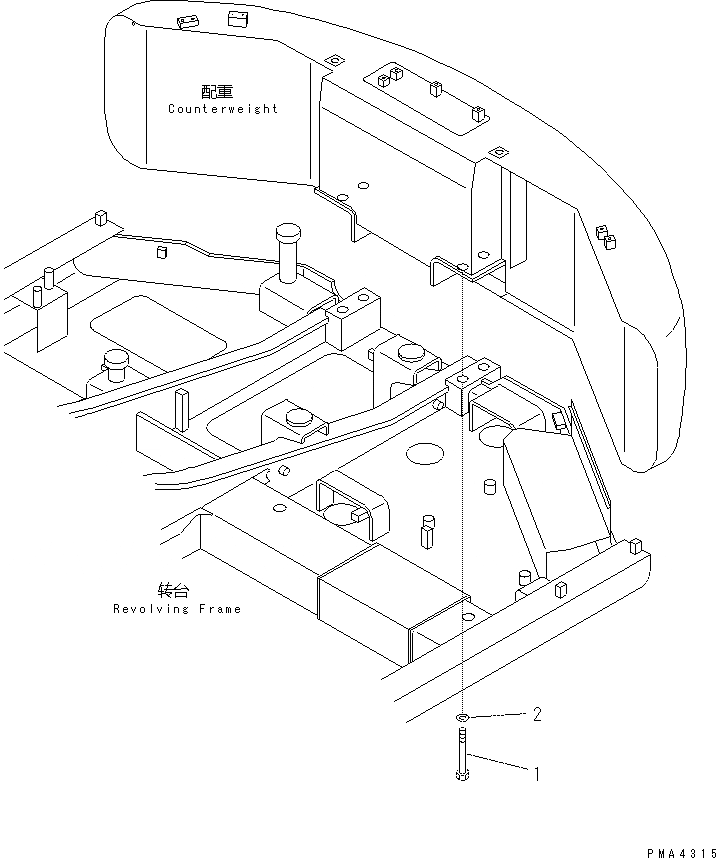 配重
Counterweight

转台
Revolving Frame

2

1

PMA4315