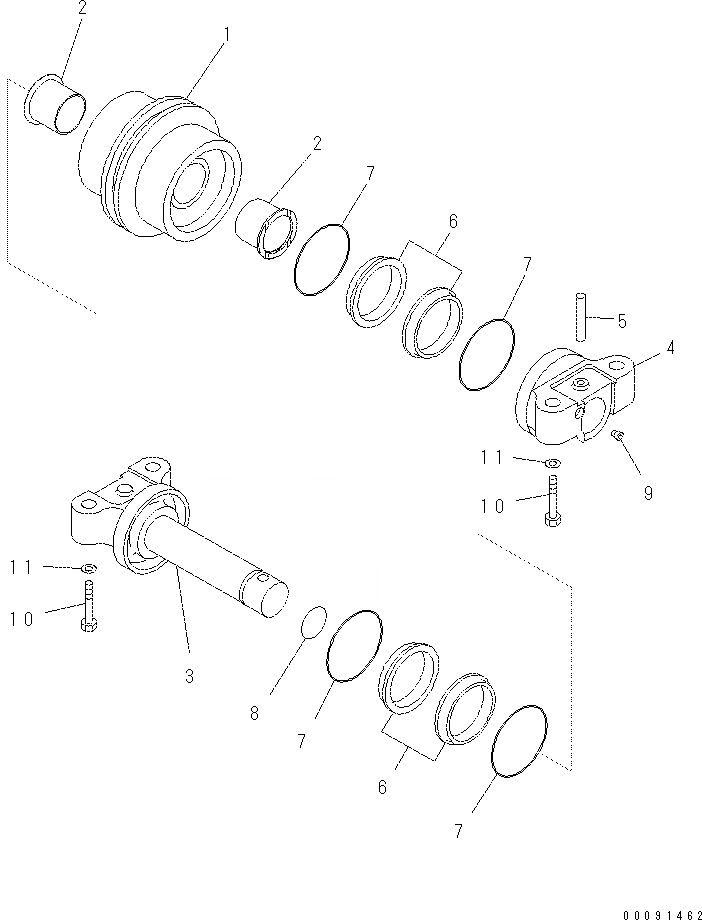 2
1
2
7
6
7
5
4
11
9
10
11
10
3
8
7
6
7
00091462