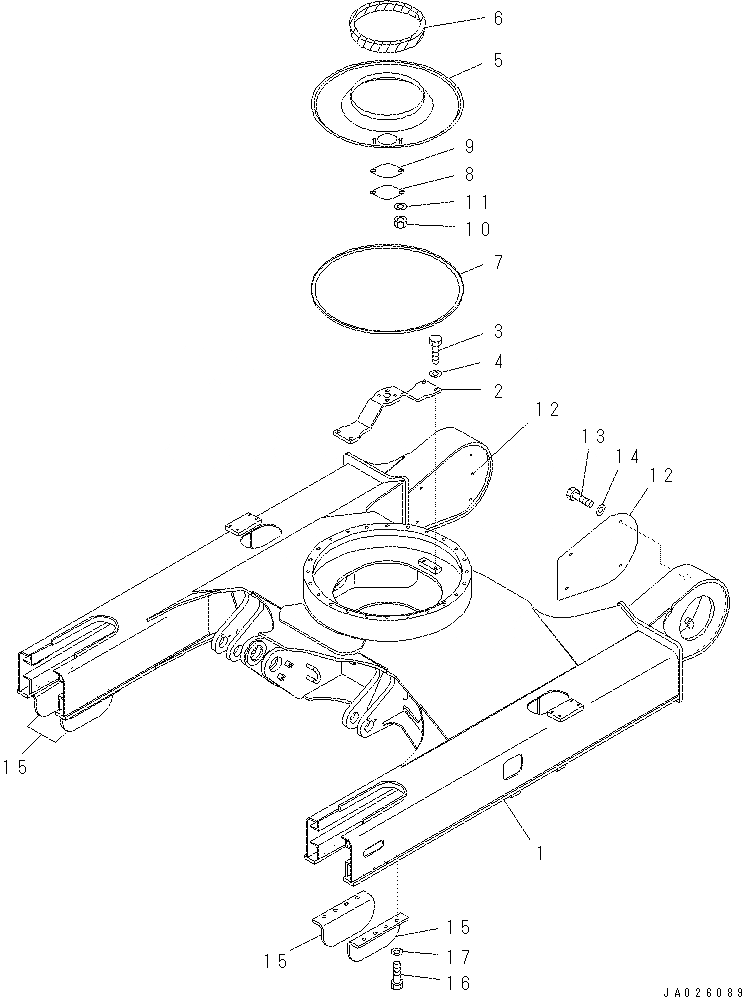 6
5
9
8
11
10
7
3
4
2
12
13
14
12
15
1
15
15
17
16
JA026089