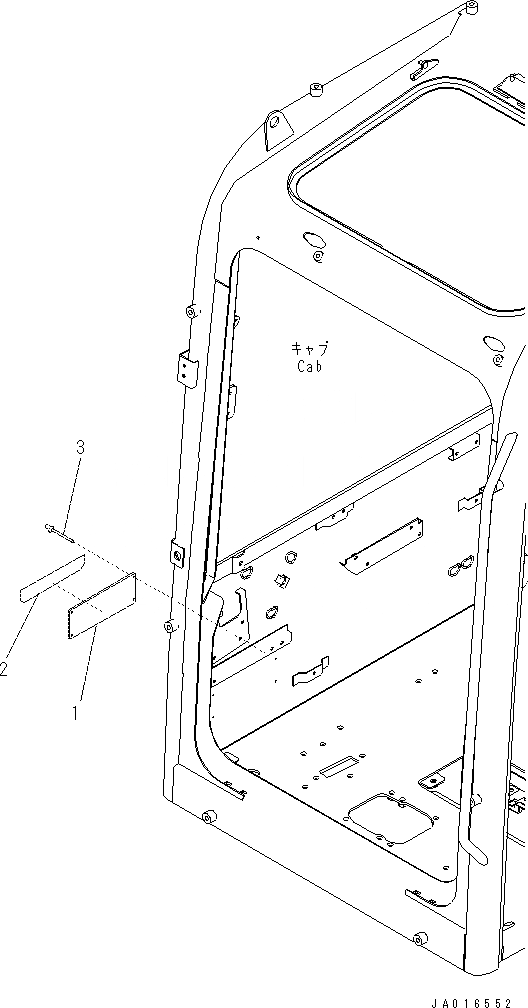 キャブ
Cab

3

2

1

JA016552