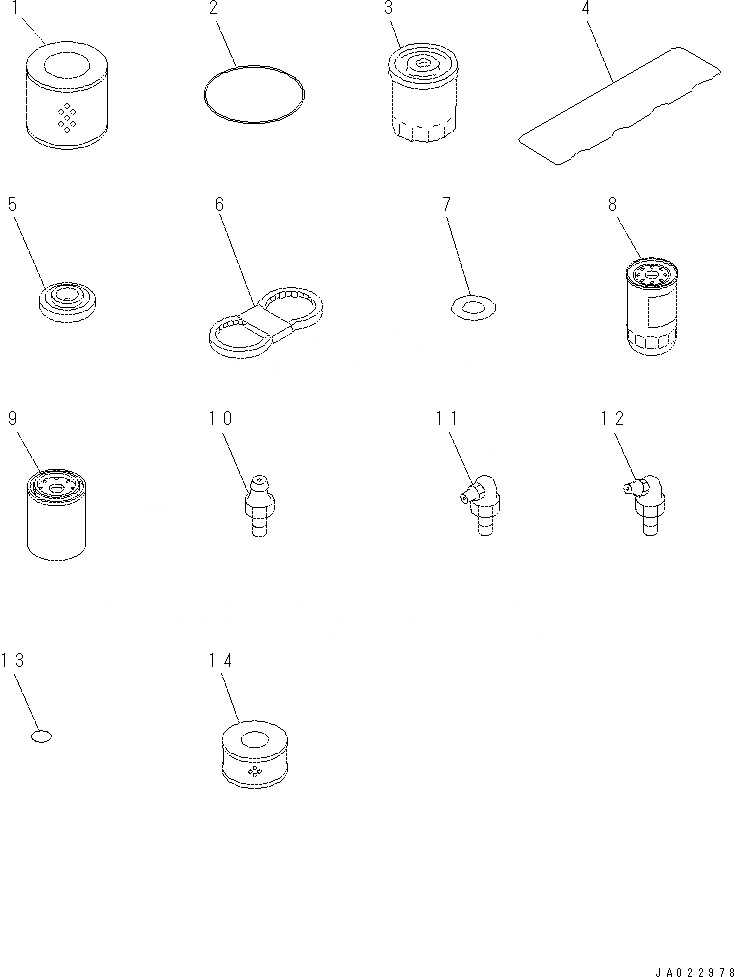 1
2
3
4
5
6
7
8
9
10
11
12
13
14
JA022978