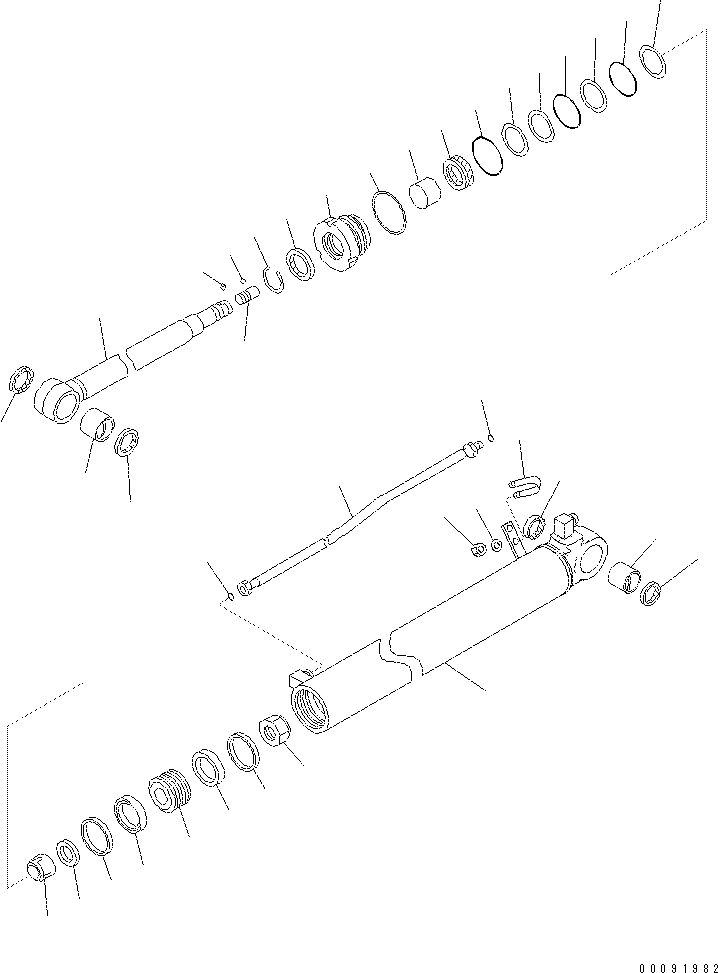 00091982