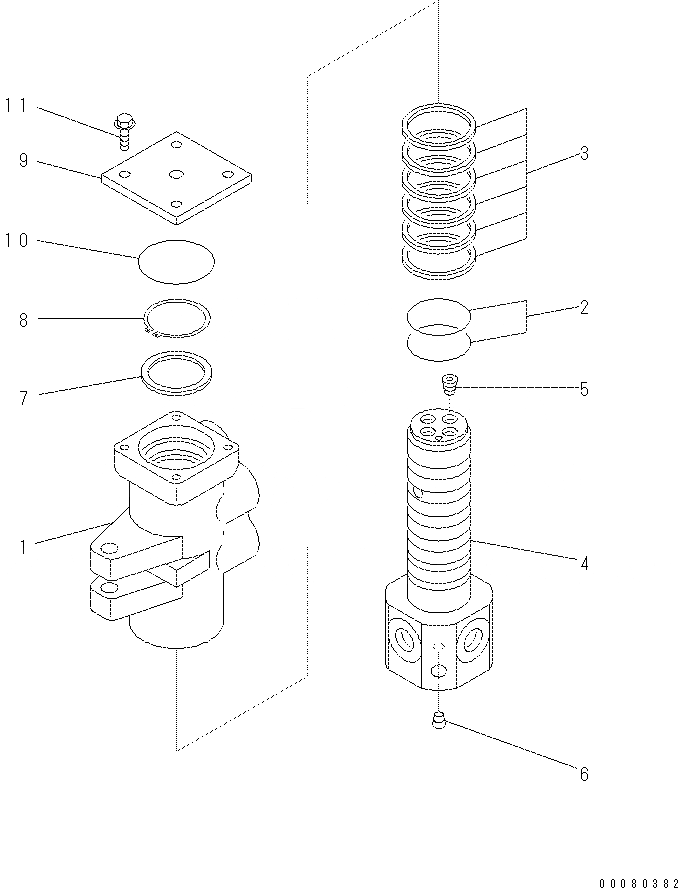 11
9
10
8
7
1
3
2
5
4
6
00080382