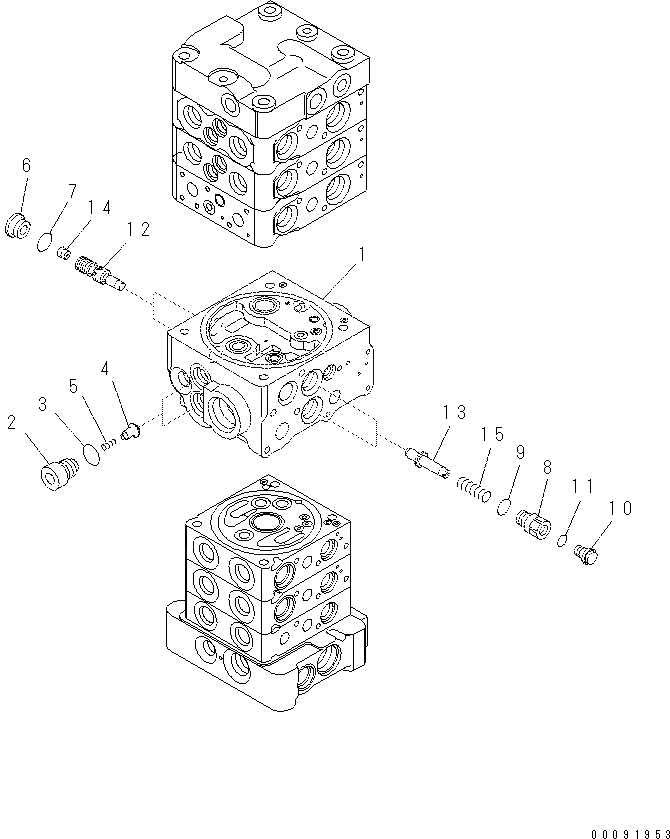 6
7
14
12
1
4
5
3
2
13
15
9
8
11
10
00091953