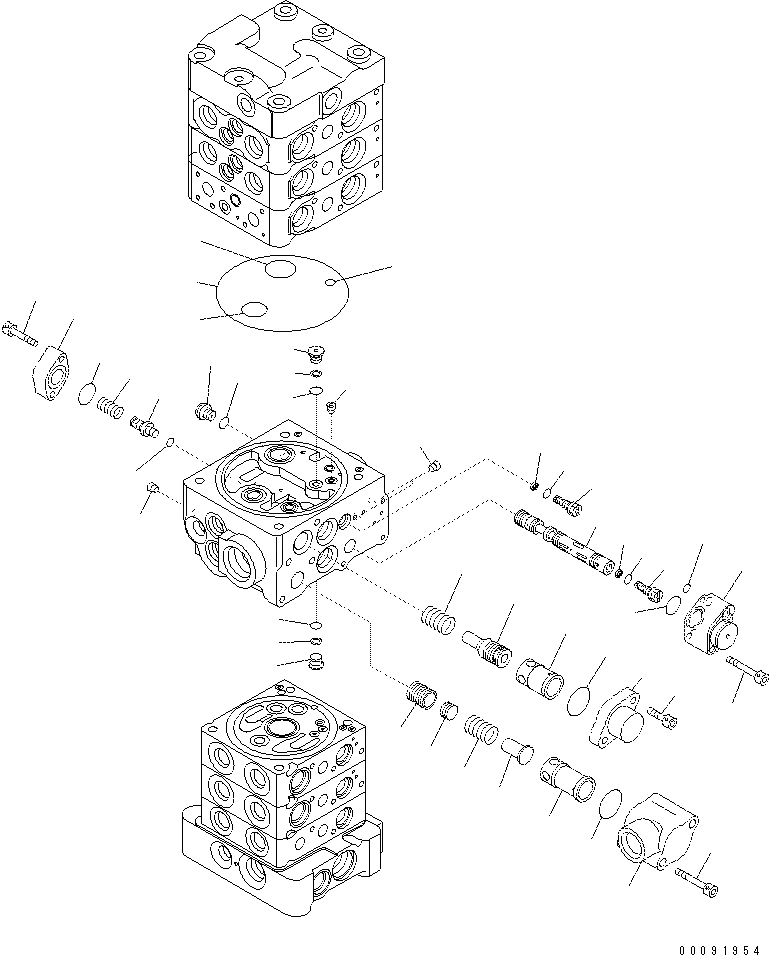 00091954