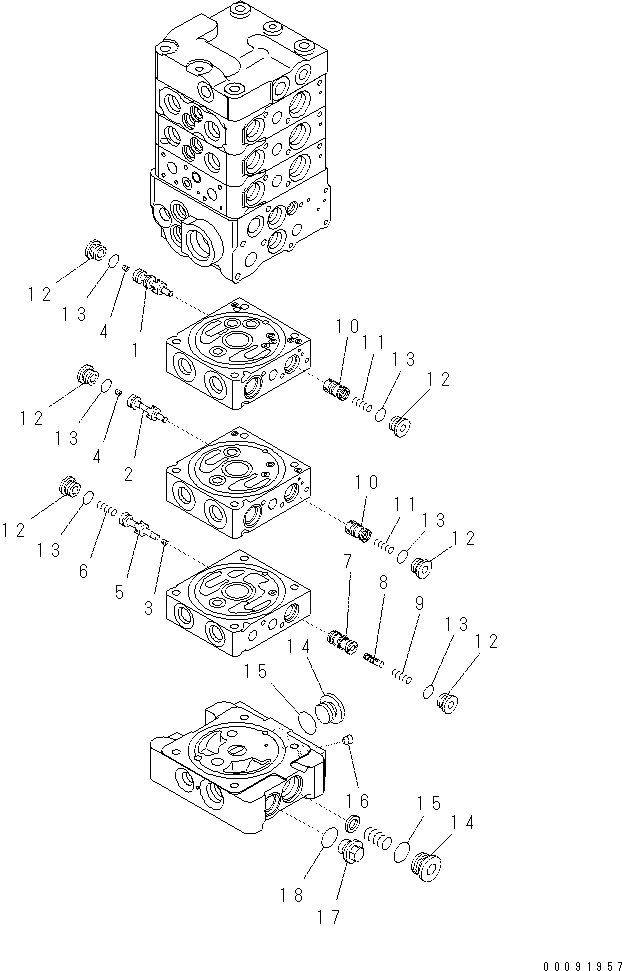 12
13
4
1
10
11
13
12
12
13
4
2
10
11
13
12
12
13
6
5
3
7
8
9
13
12
14
15
16
15
14
18
17
00091957