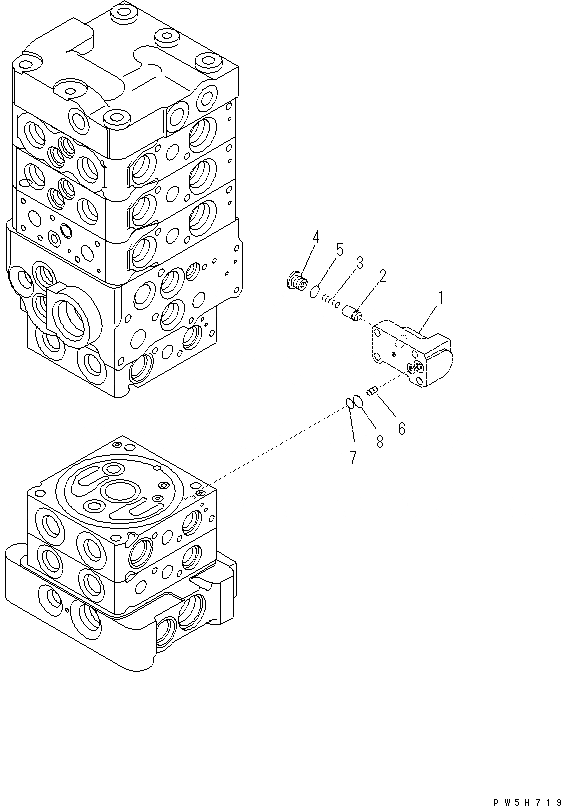 4
5
3
2
1
6
8
7
PW5H719