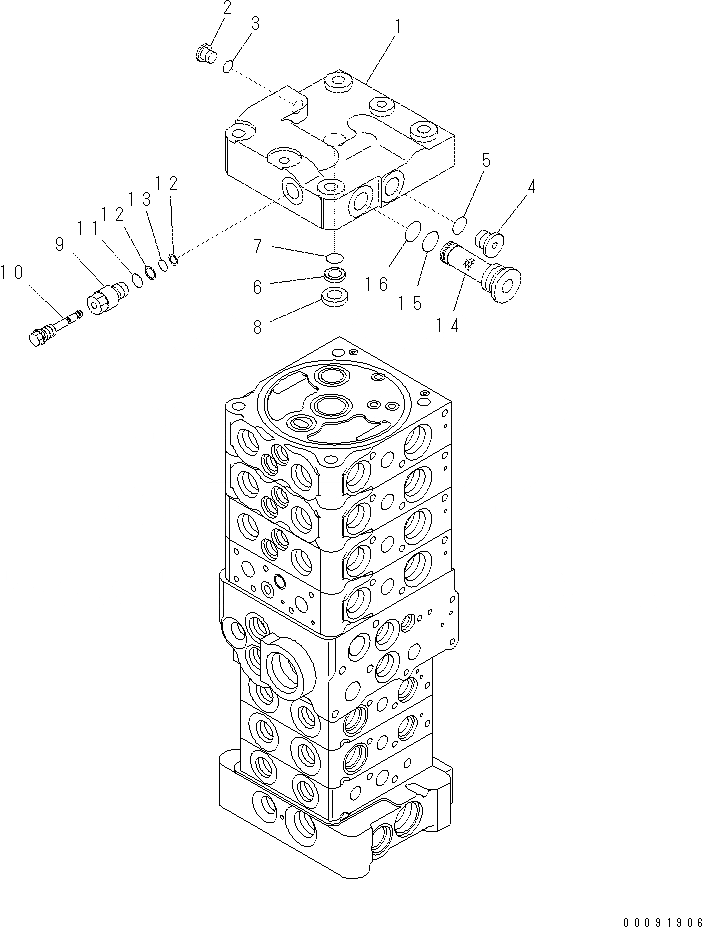 2
3
1
5
4
12
13
12
11
9
10
7
6
8
16
15
14
00091906