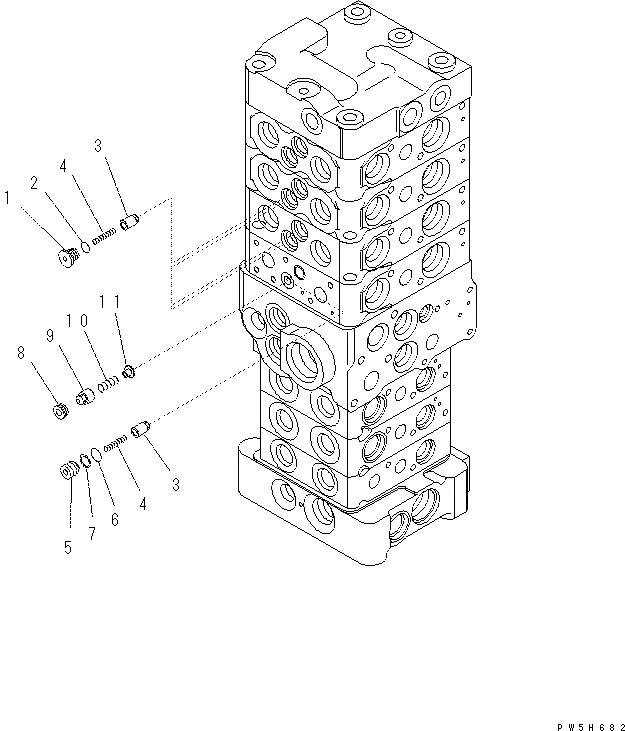 3
4
2
1
11
10
9
8
3
4
6
7
5
PW5H682