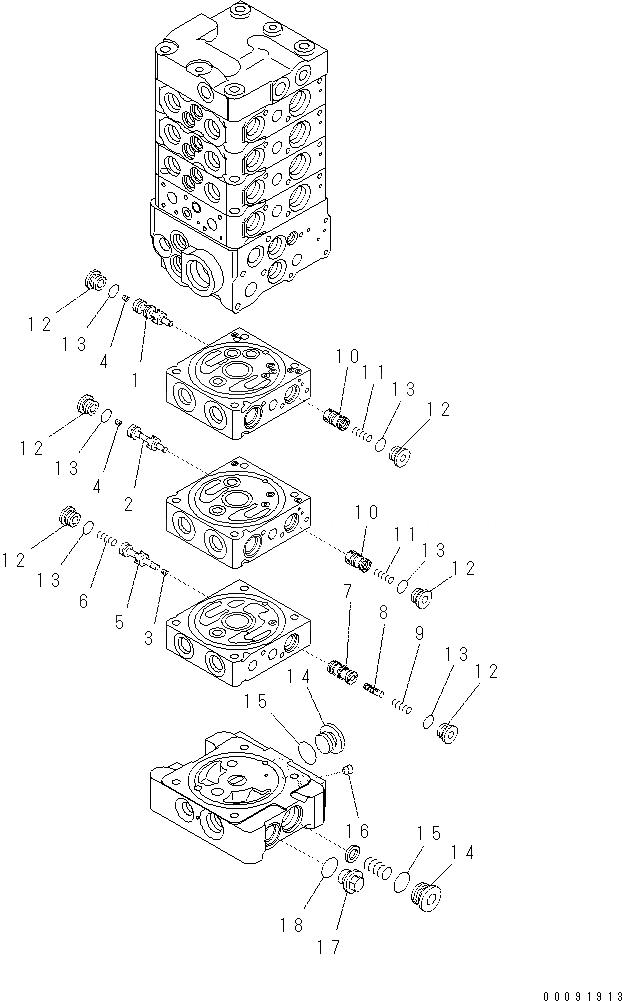 12
13
4
1
10
11
13
12
12
13
4
2
10
11
13
12
12
13
6
5
3
7
8
9
13
12
14
15
16
15
14
18
17
00091913