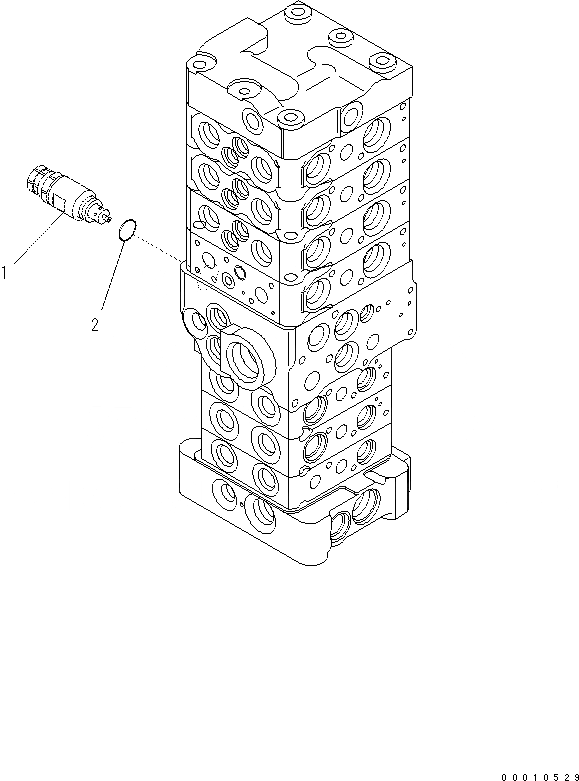 1

2

00010529