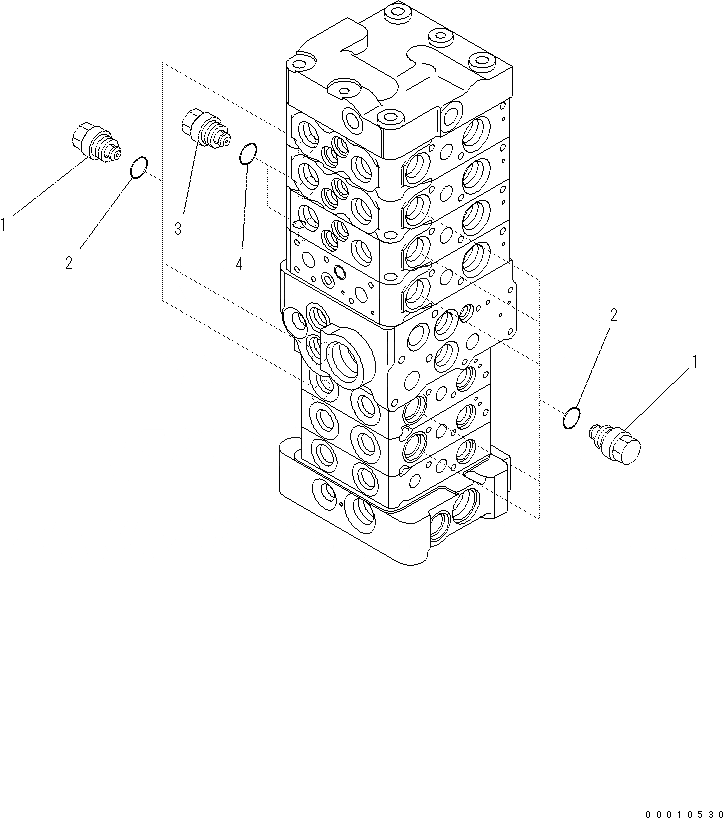 1
2
3
4
2
1
00010530