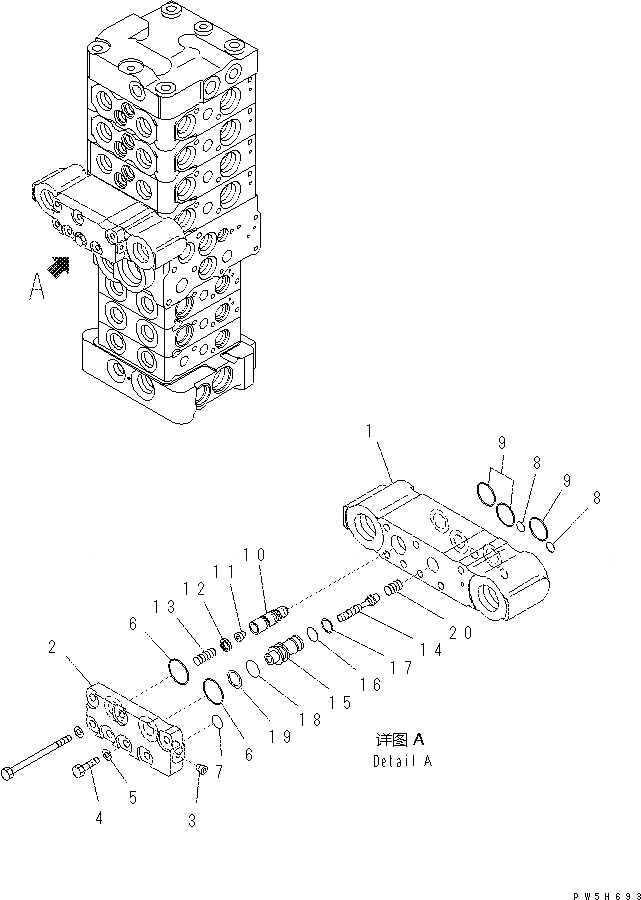 A

1
9
8
9
8
10
11
12
13
6
2
20
14
17
16
15
18
19
6
7
5
4
3

详图 A
Detail A

PW5H693