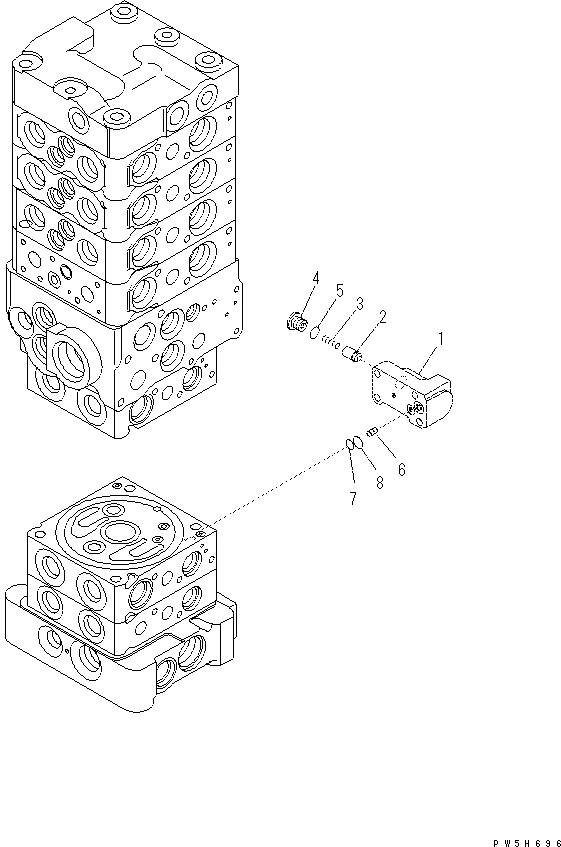 4
5
3
2
1
6
8
7
PW5H696