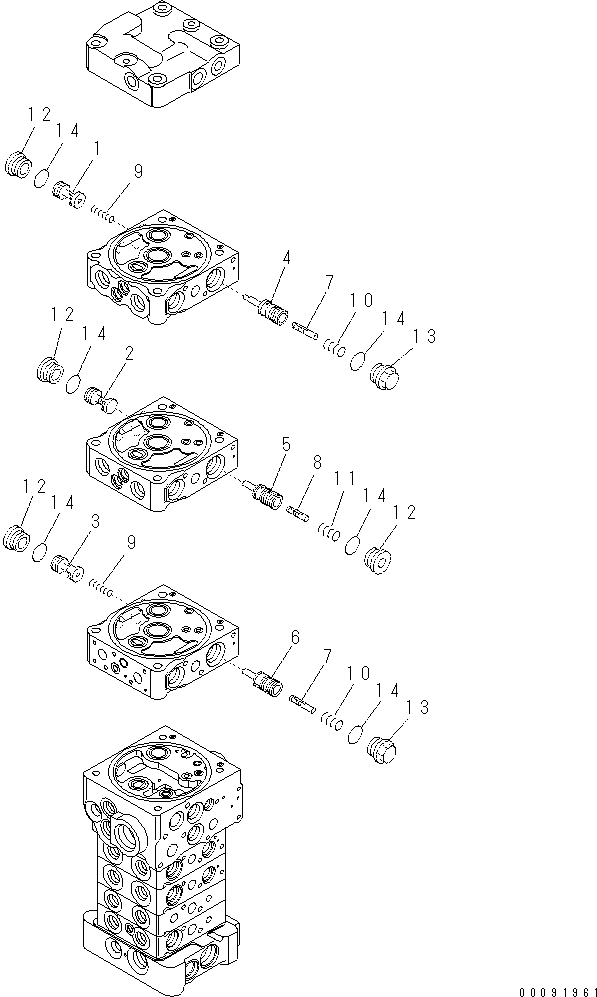 12
14
1
9
4
7
10
14
13
12
14
2
5
8
11
14
12
12
14
3
9
6
7
10
14
13
00091961