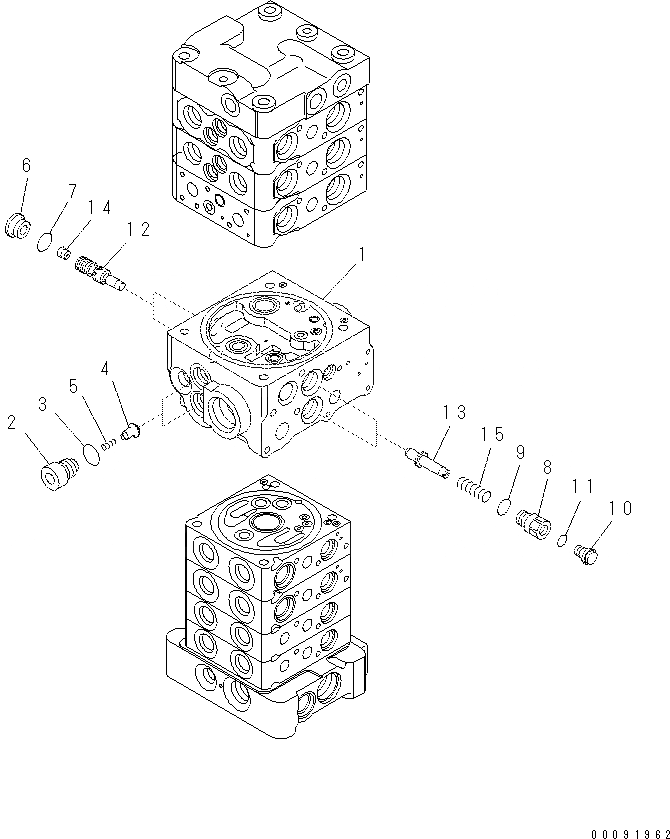 6
7
14
12
1
4
5
3
2
13
15
9
8
11
10
00091962