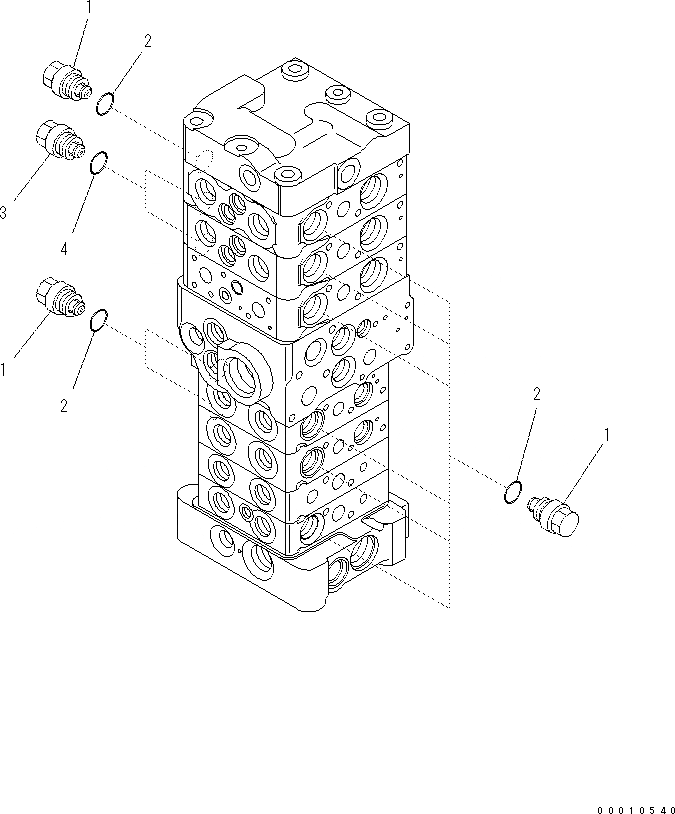 1
2
3
4
1
2
2
1
00010540