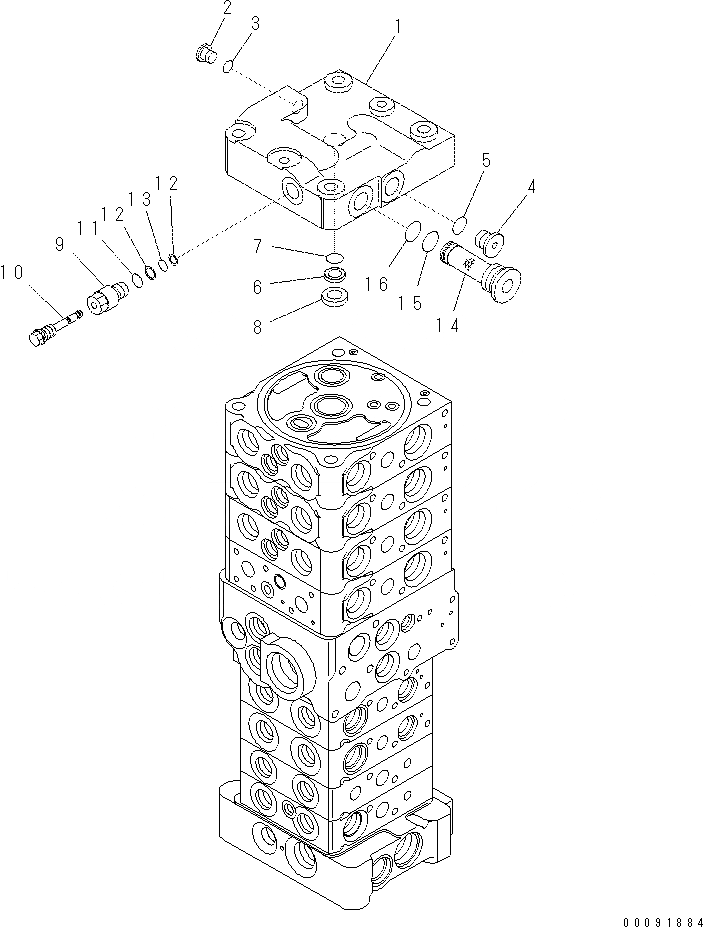 2
3
1
5
4
12
13
12
11
9
10
7
6
8
16
15
14
00091884