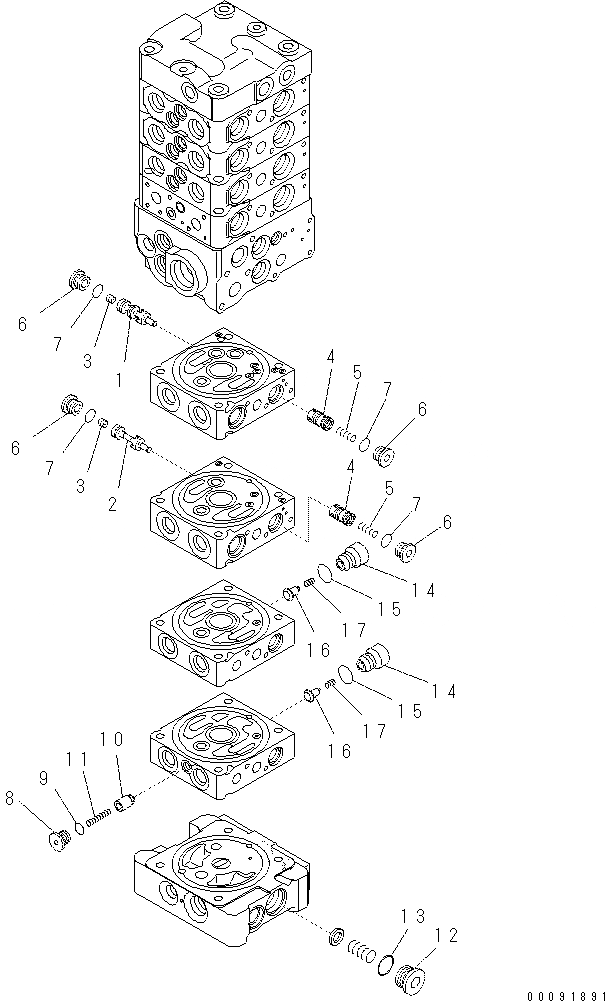 6
7
3
1
4
5
7
6
6
7
3
2
4
5
7
6
14
15
17
16
14
15
17
16
10
11
9
8
13
12
00091891