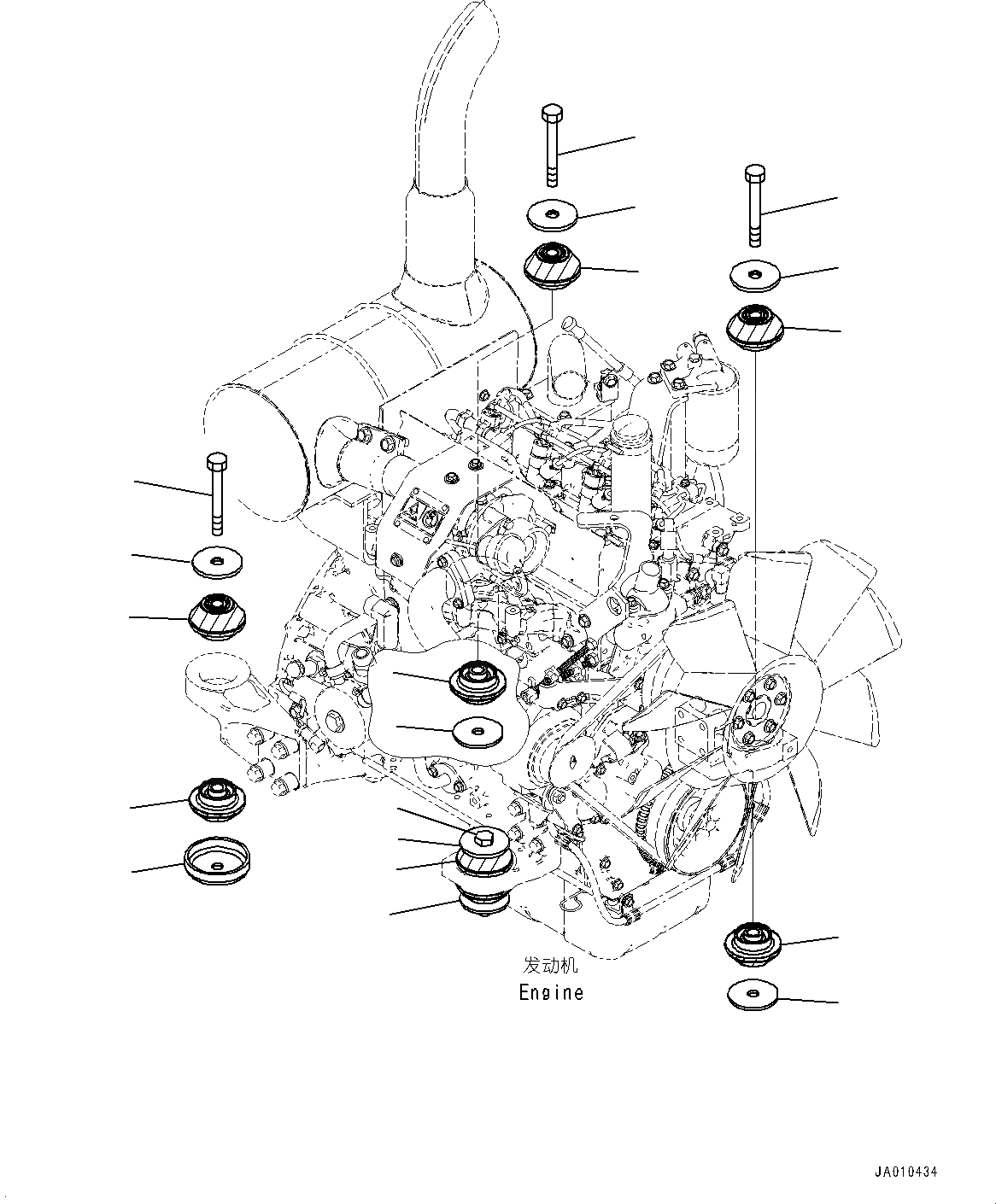 发动机
Engine

JA010434