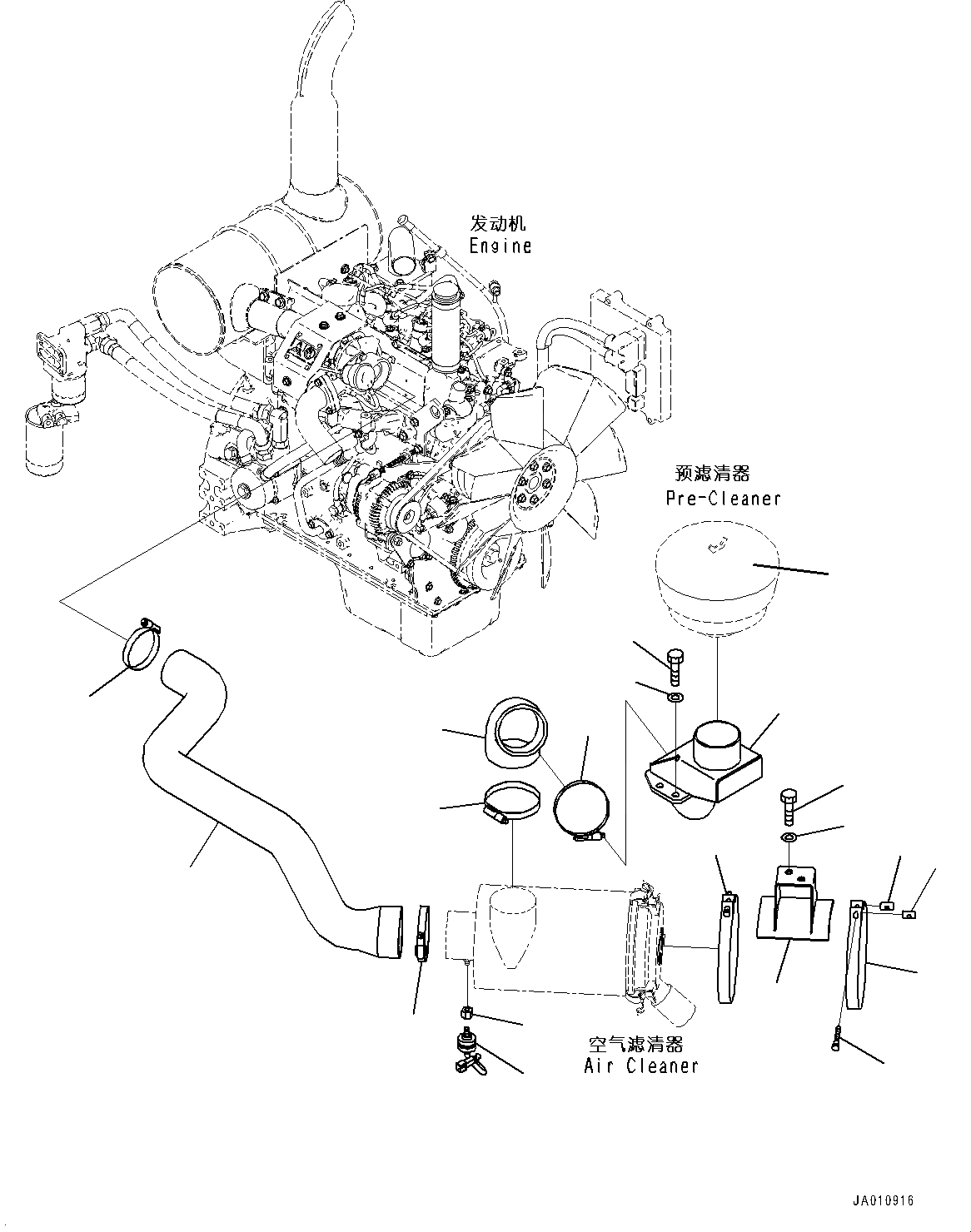 发动机
Engine

预滤清器
Pre-Cleaner

空气滤清器
Air Cleaner

JA010916