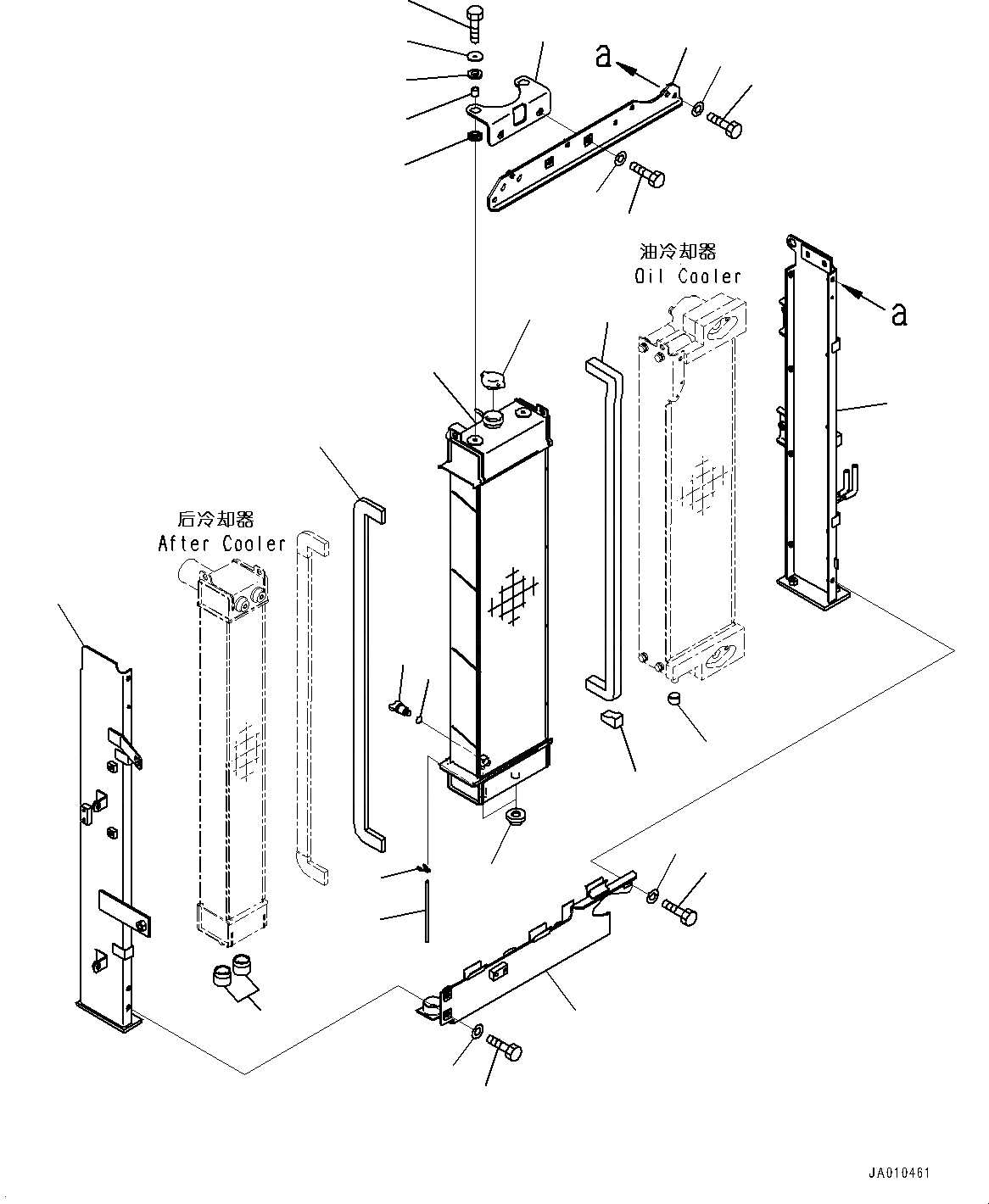 a

油冷却器
Oil Cooler

a

后冷却器
After Cooler

JA010461