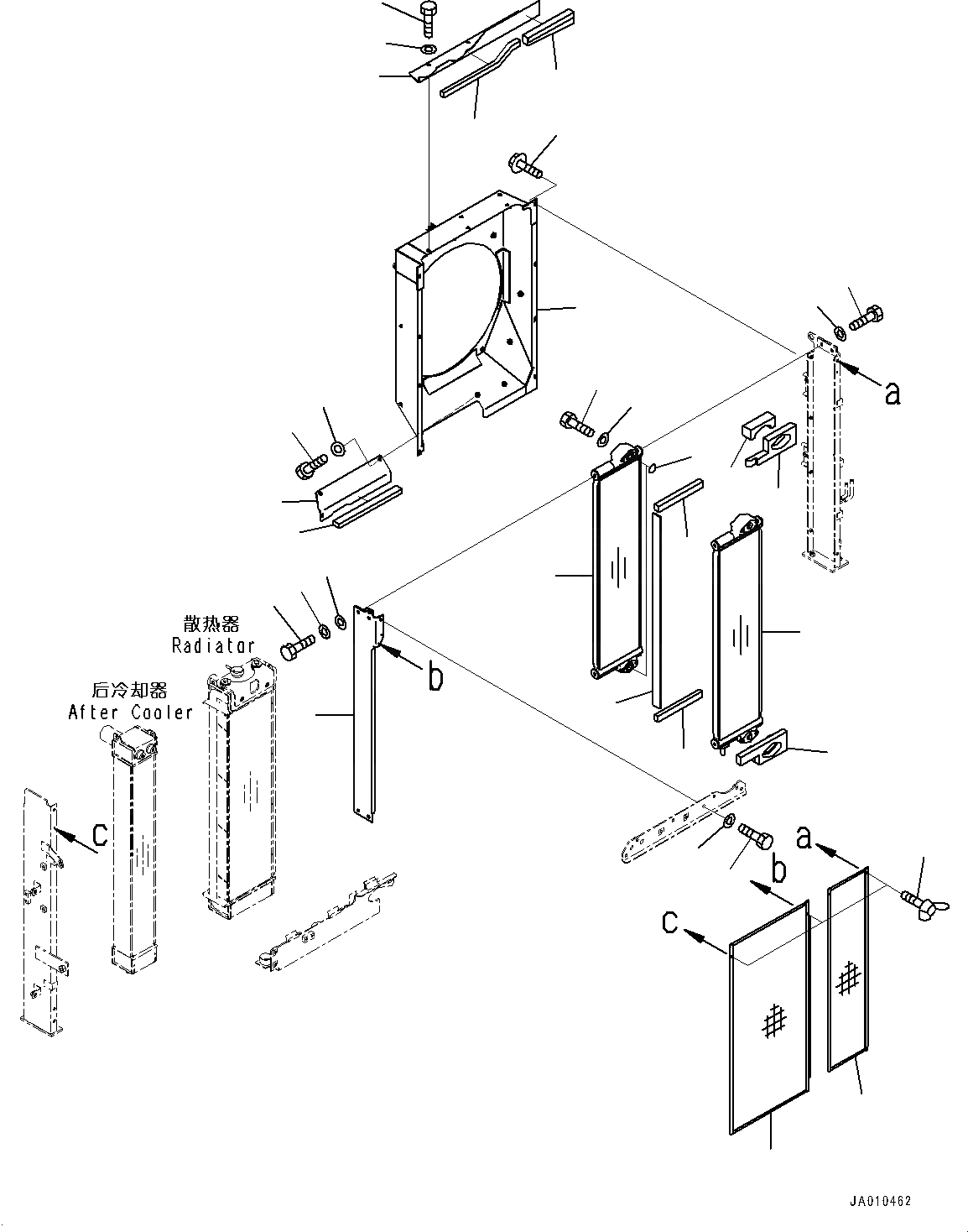 a

散热器
Radiator

b

后冷却器
After Cooler

c

a

b

c

JA010462