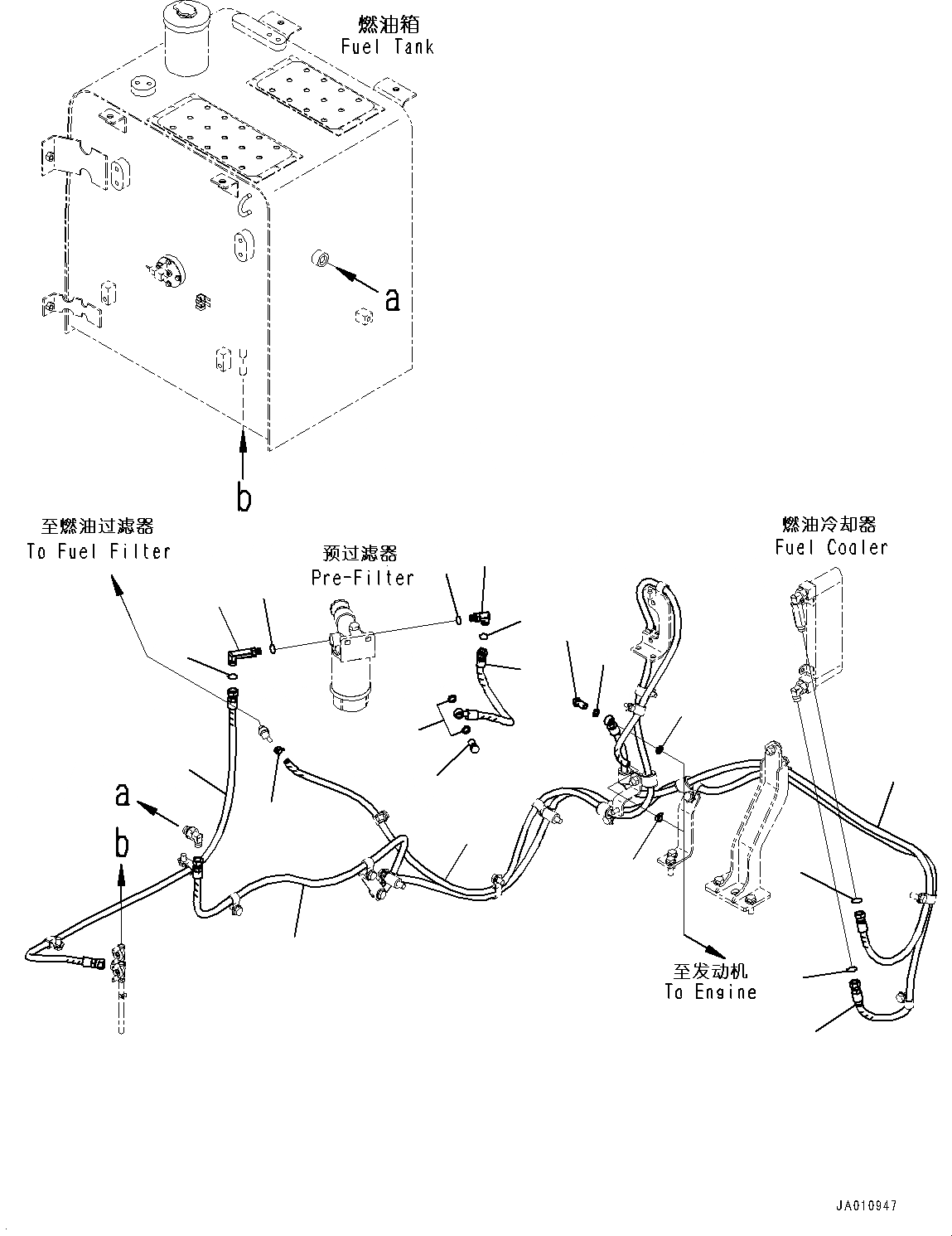 燃油箱
Fuel Tank

a

b

至燃油过滤器
To Fuel Filter

预过滤器
Pre-Filter

燃油冷却器
Fuel Cooler

a

b

至发动机
To Engine

JA010947