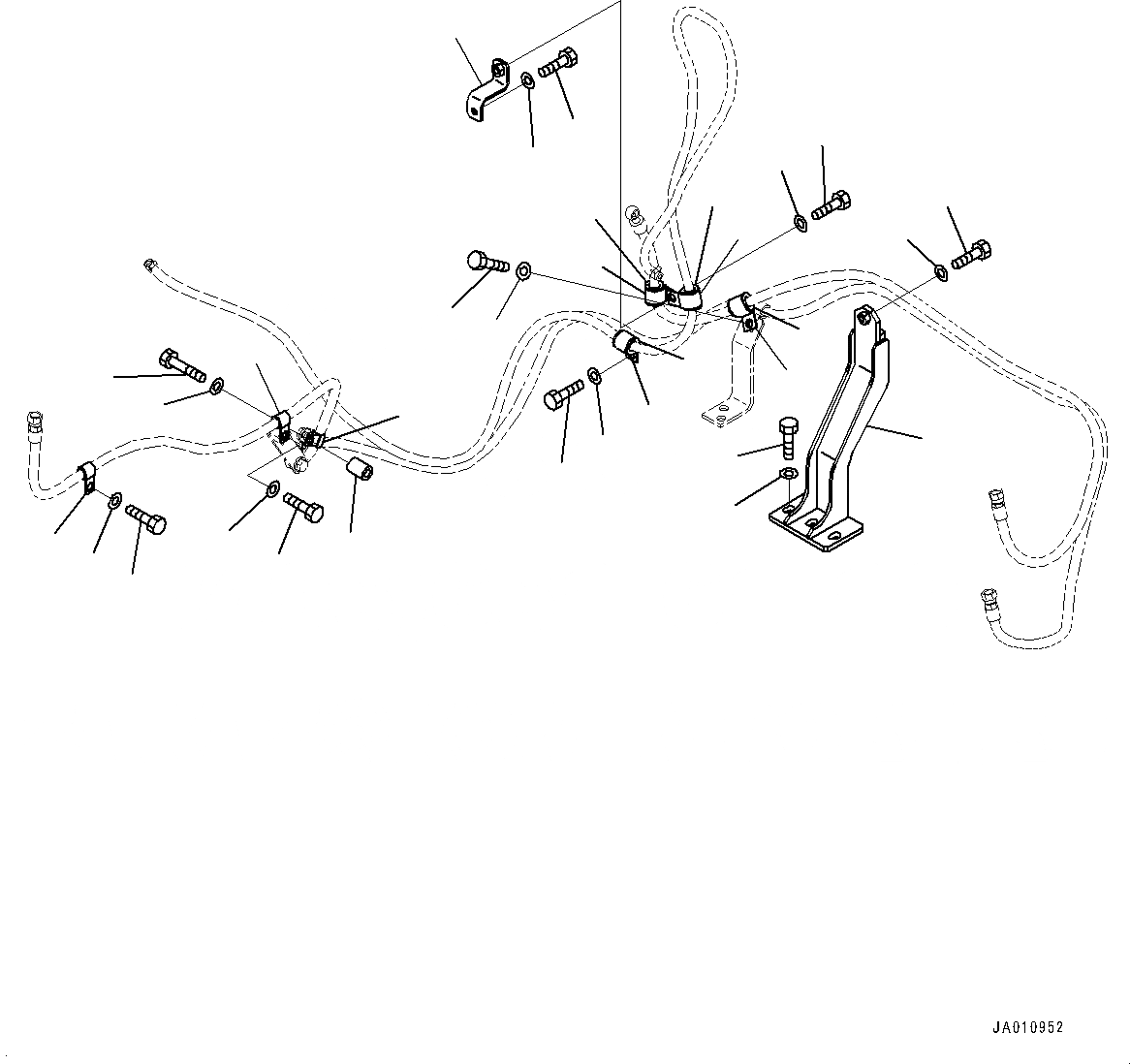 JA010952