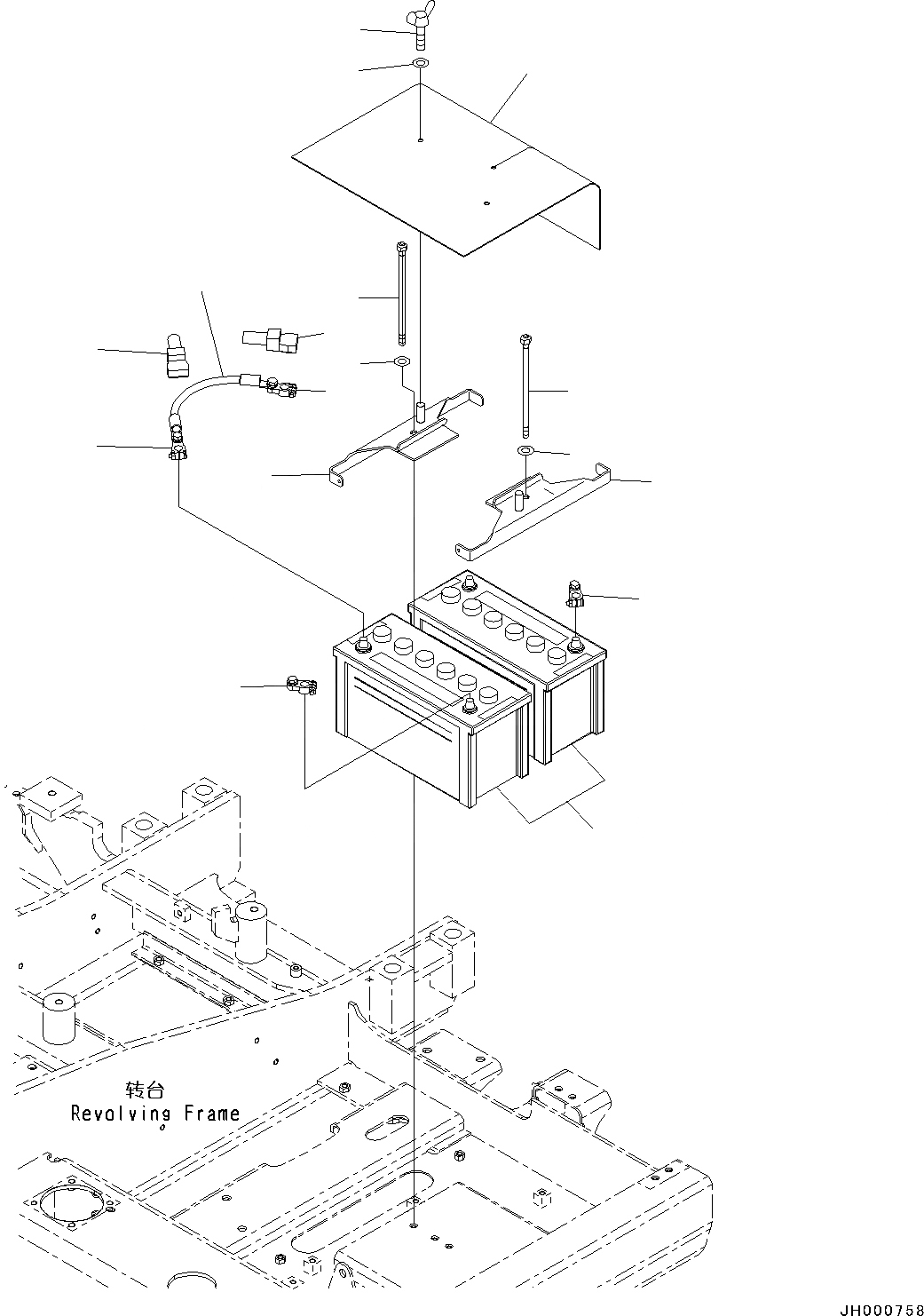 转台
Revolving Frame

JH000758