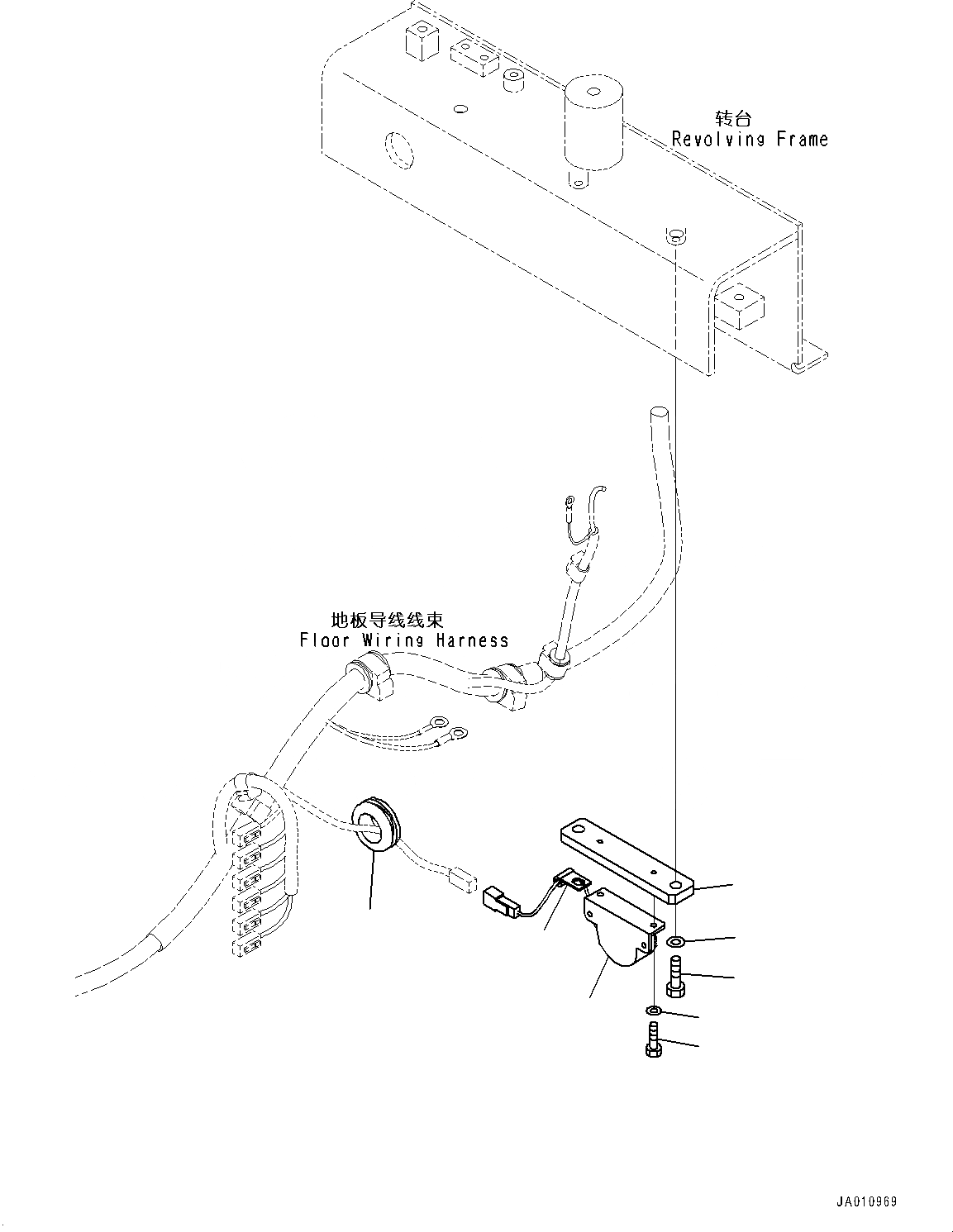 转台
Revolving Frame

地板导线线束
Floor Wiring Harness

JA010969