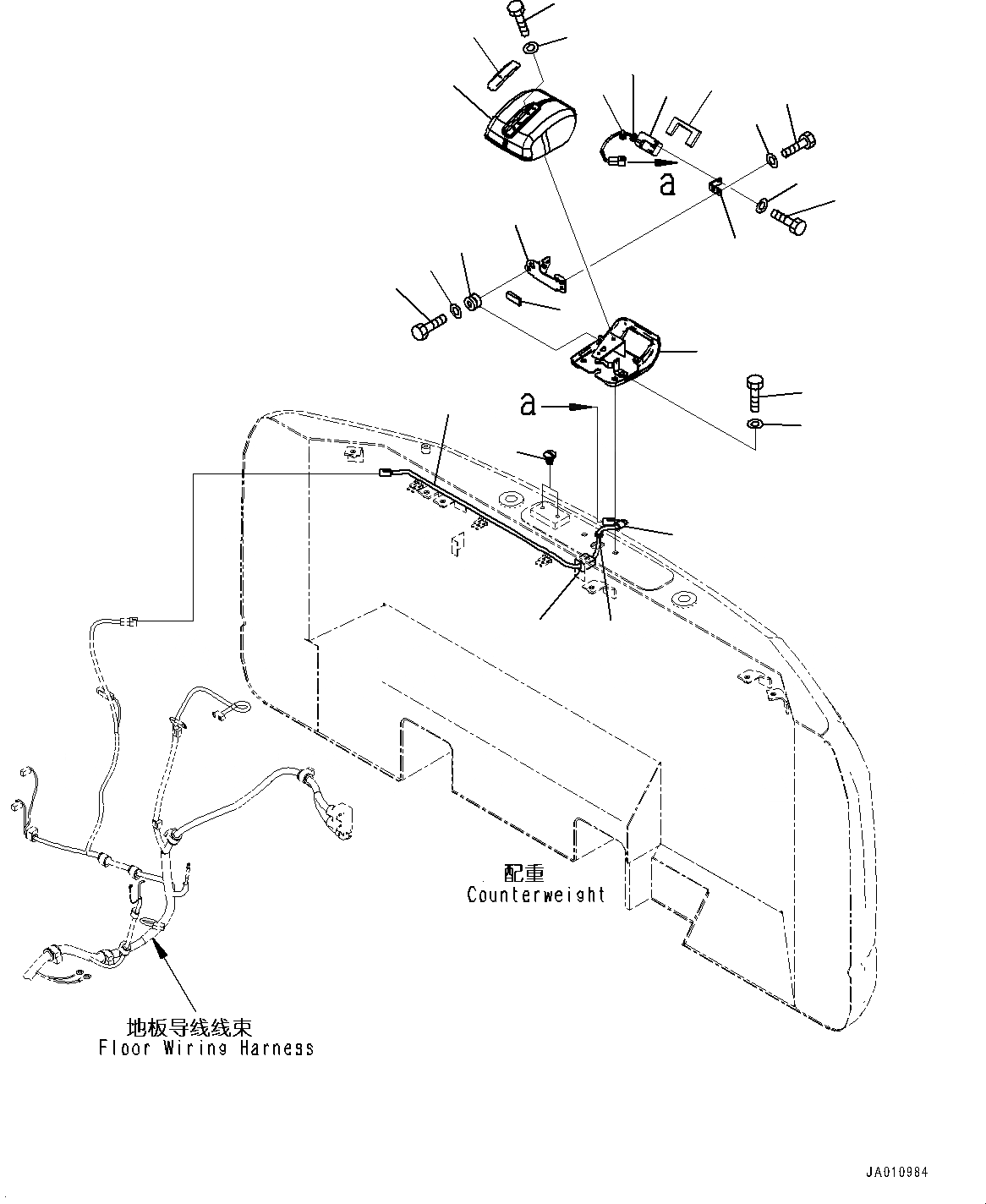 a

a

配重
Counterweight

地板导线线束
Floor Wiring Harness

JA010984