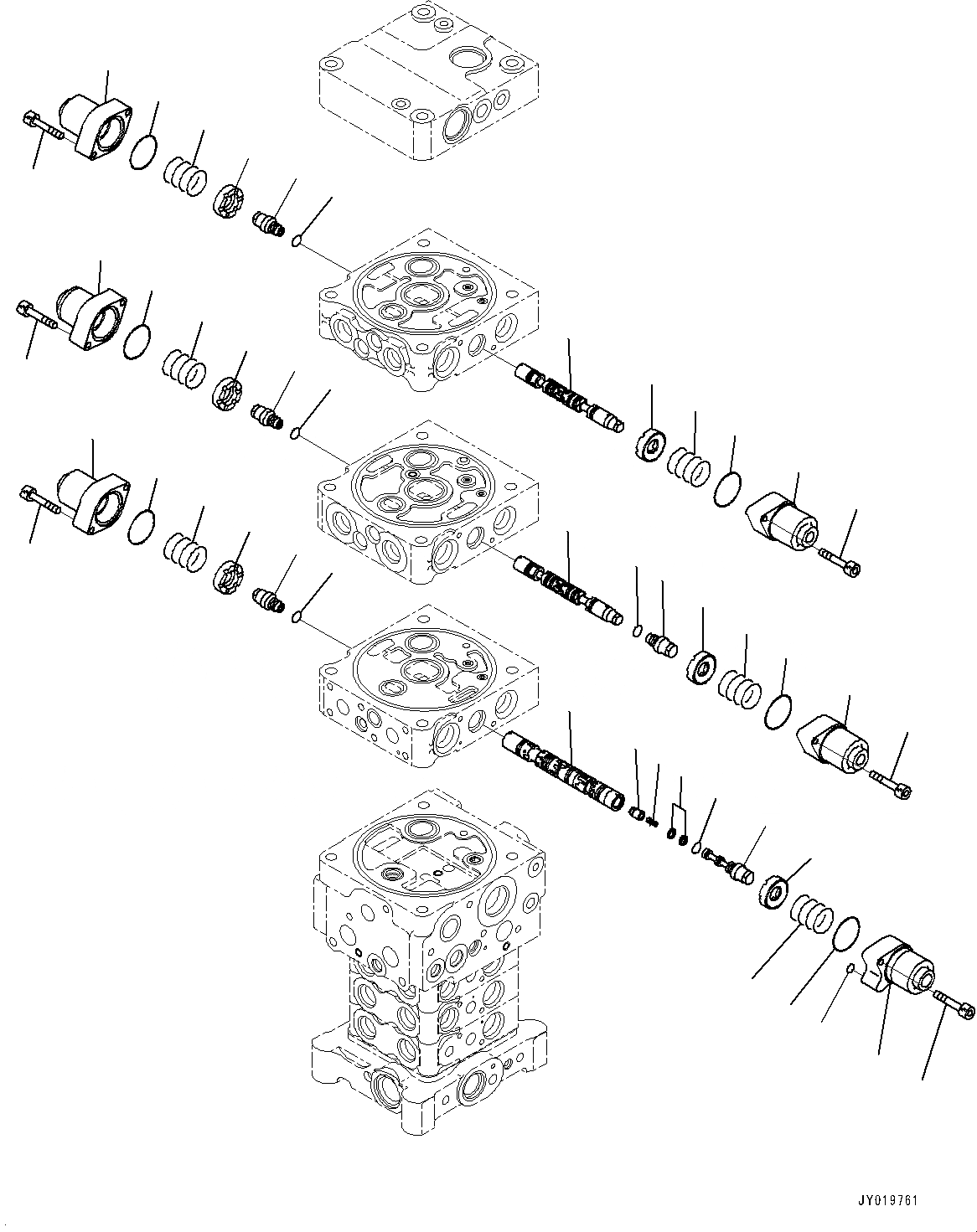 JY019761