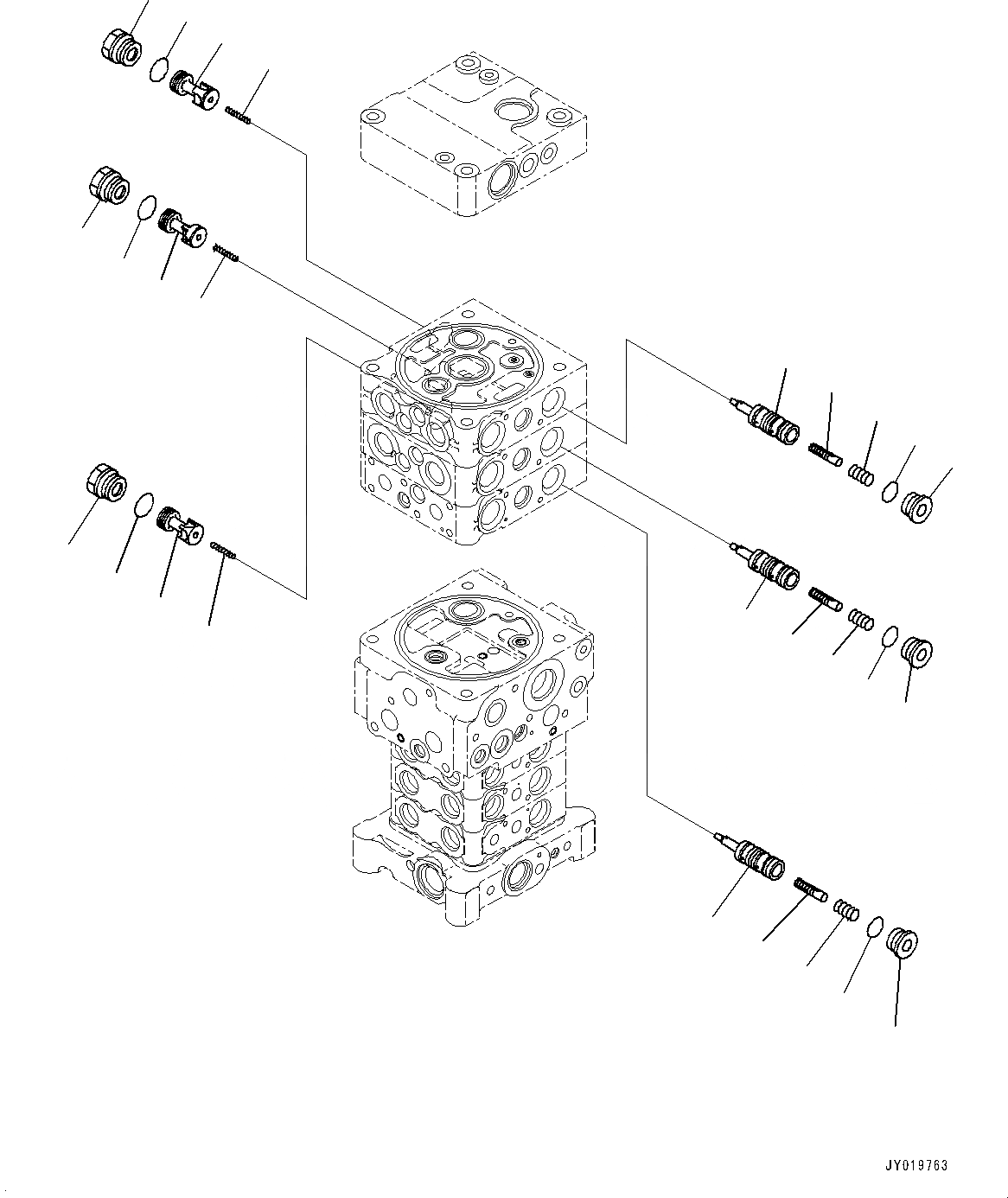 JY019763