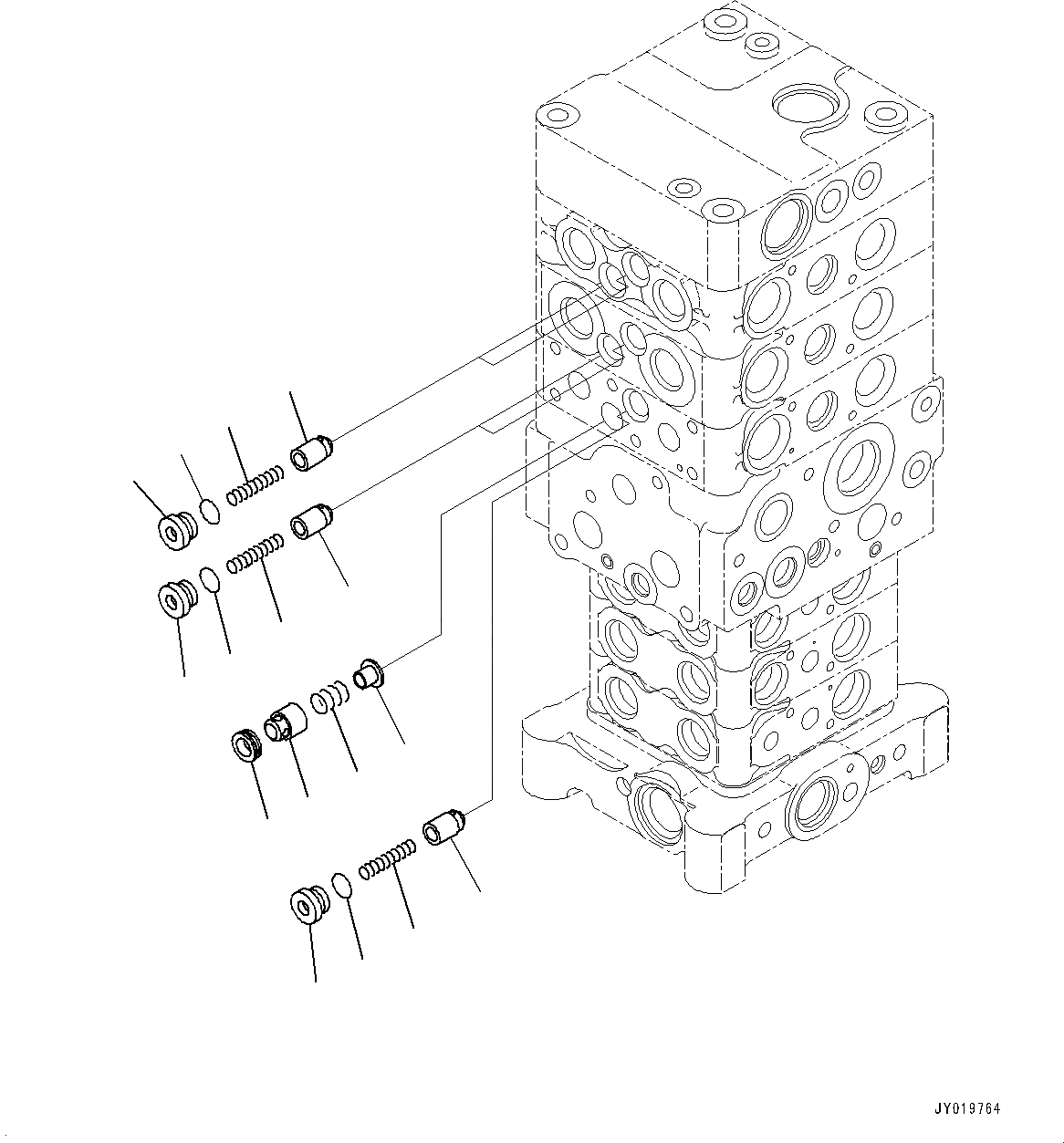 JY019764