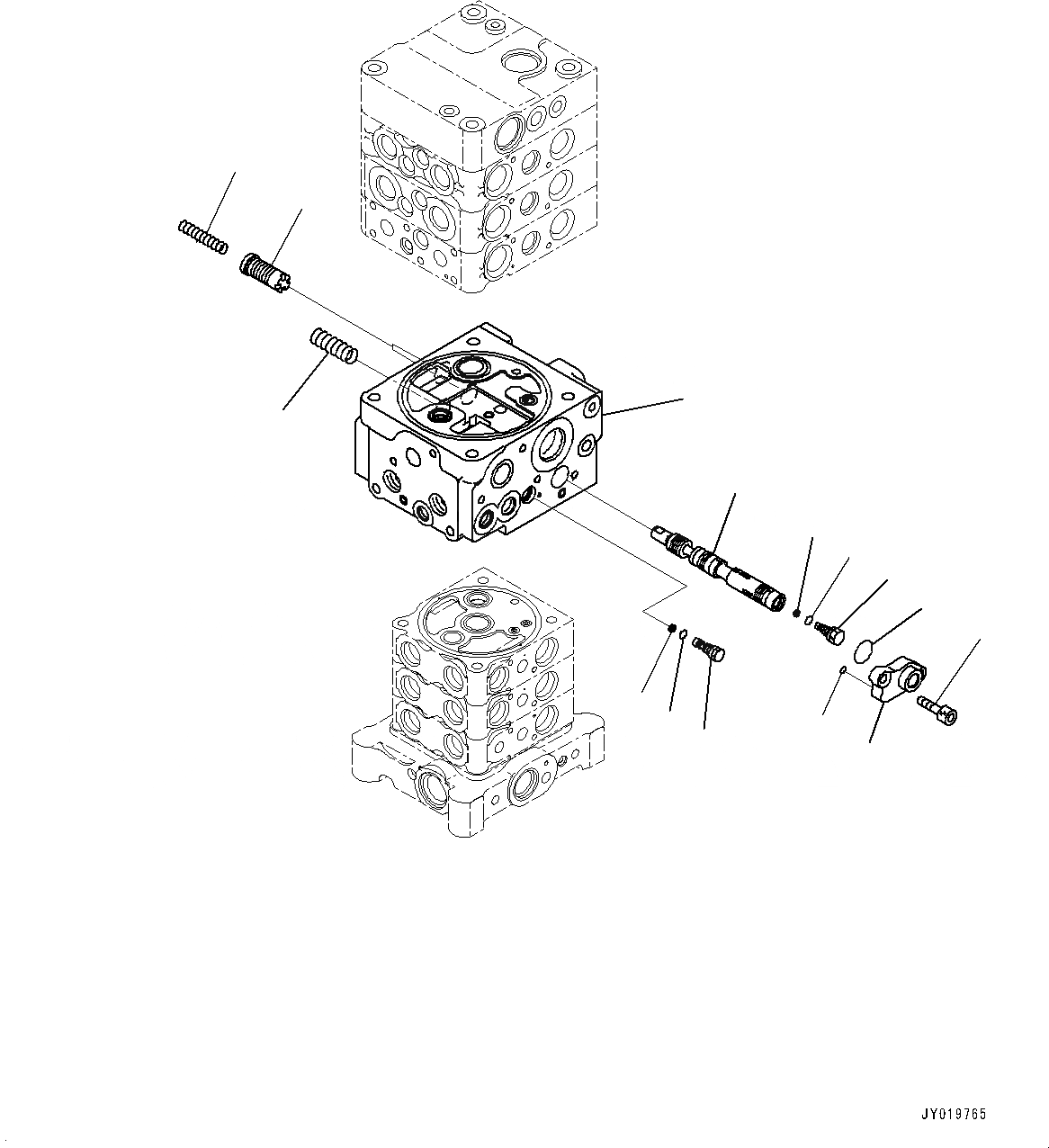 JY019765