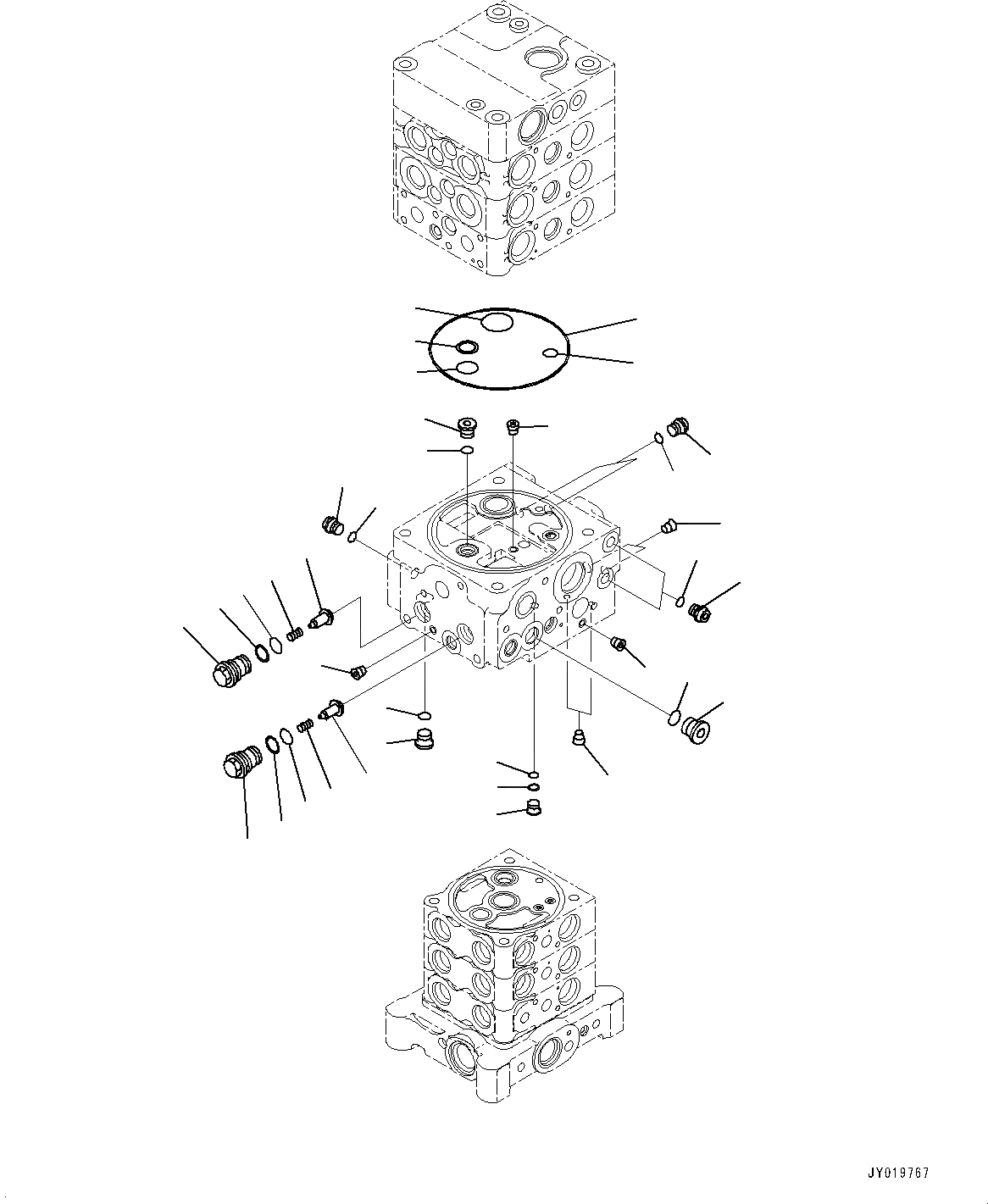 JY019767