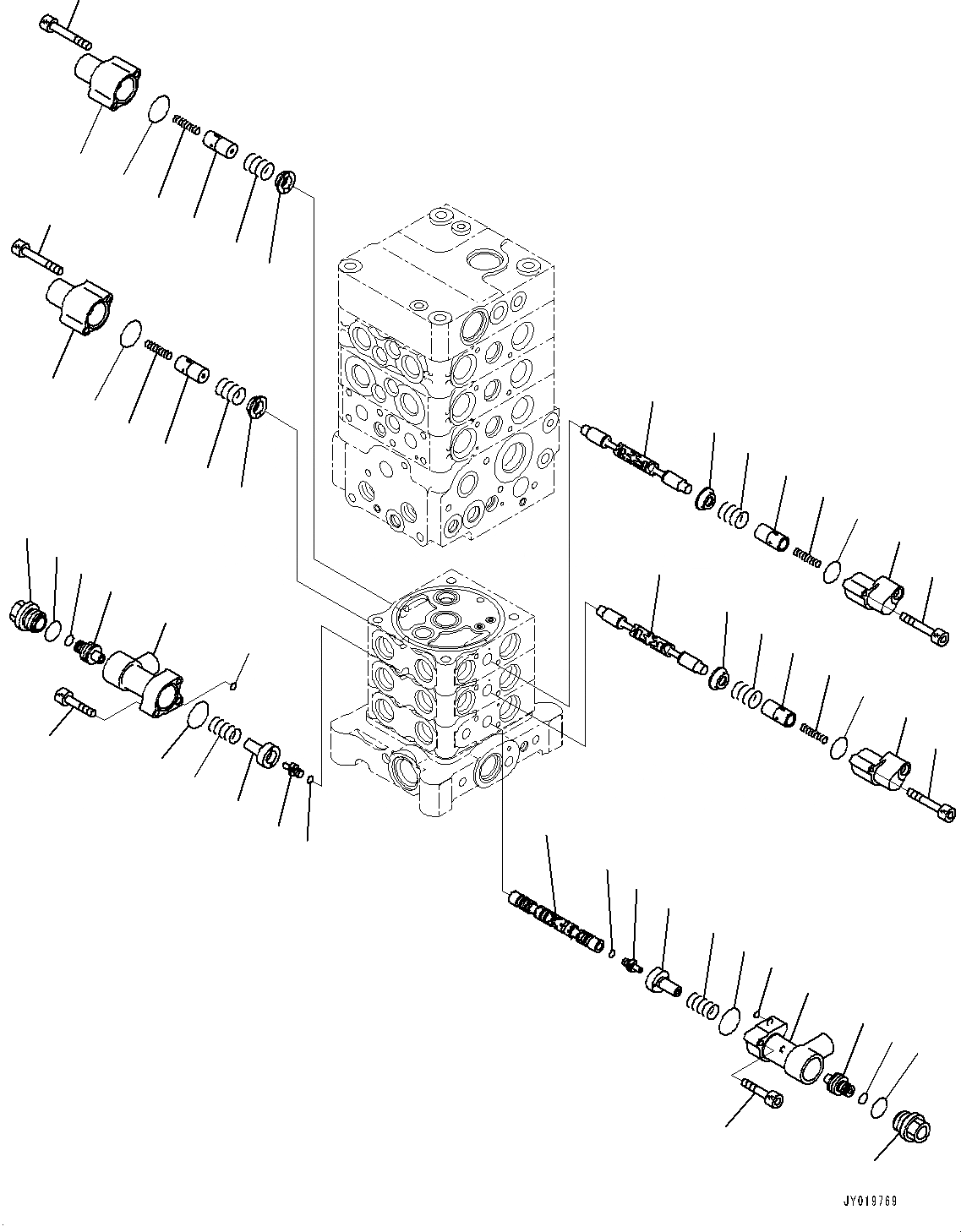 JY019769