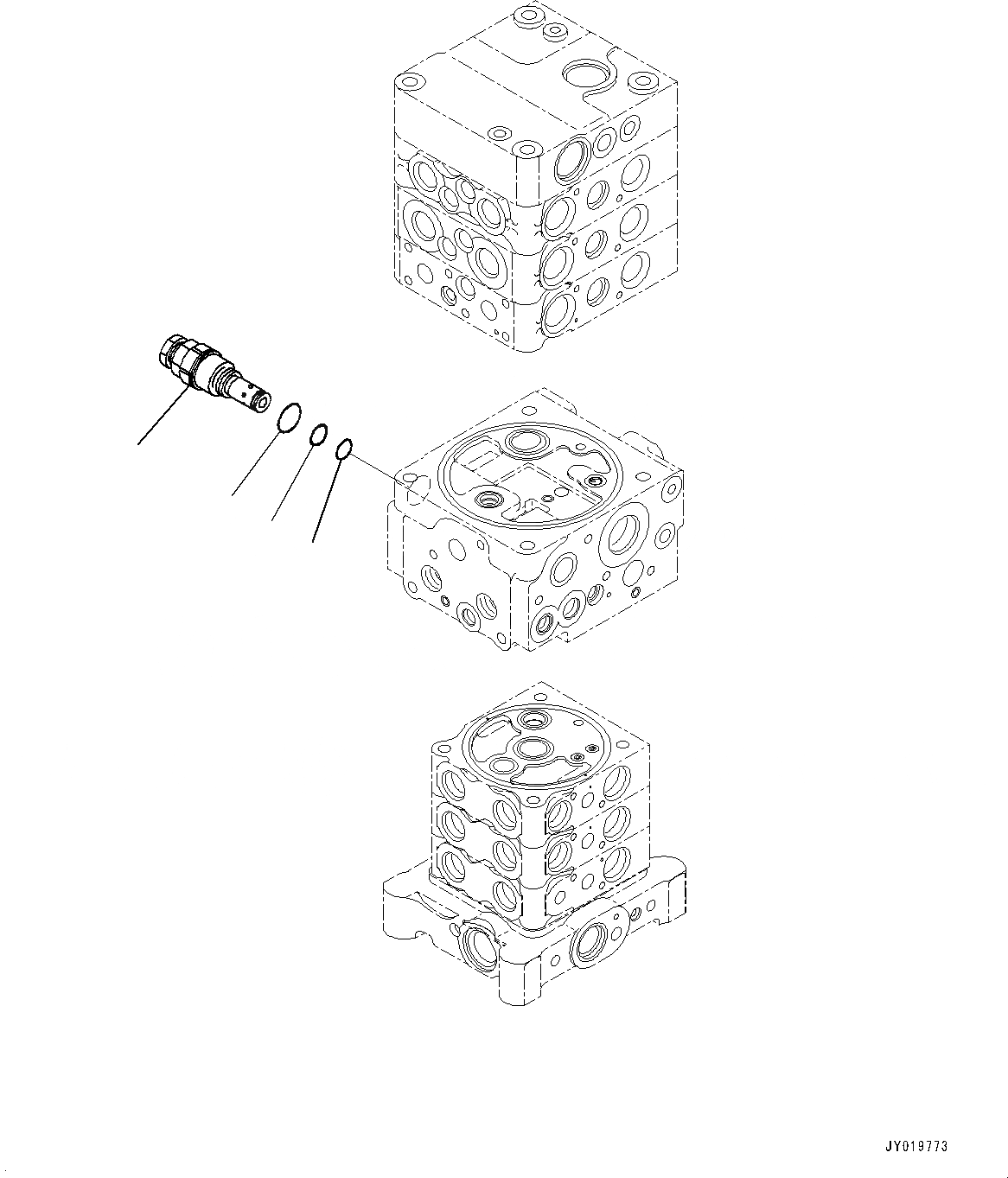 JY019773