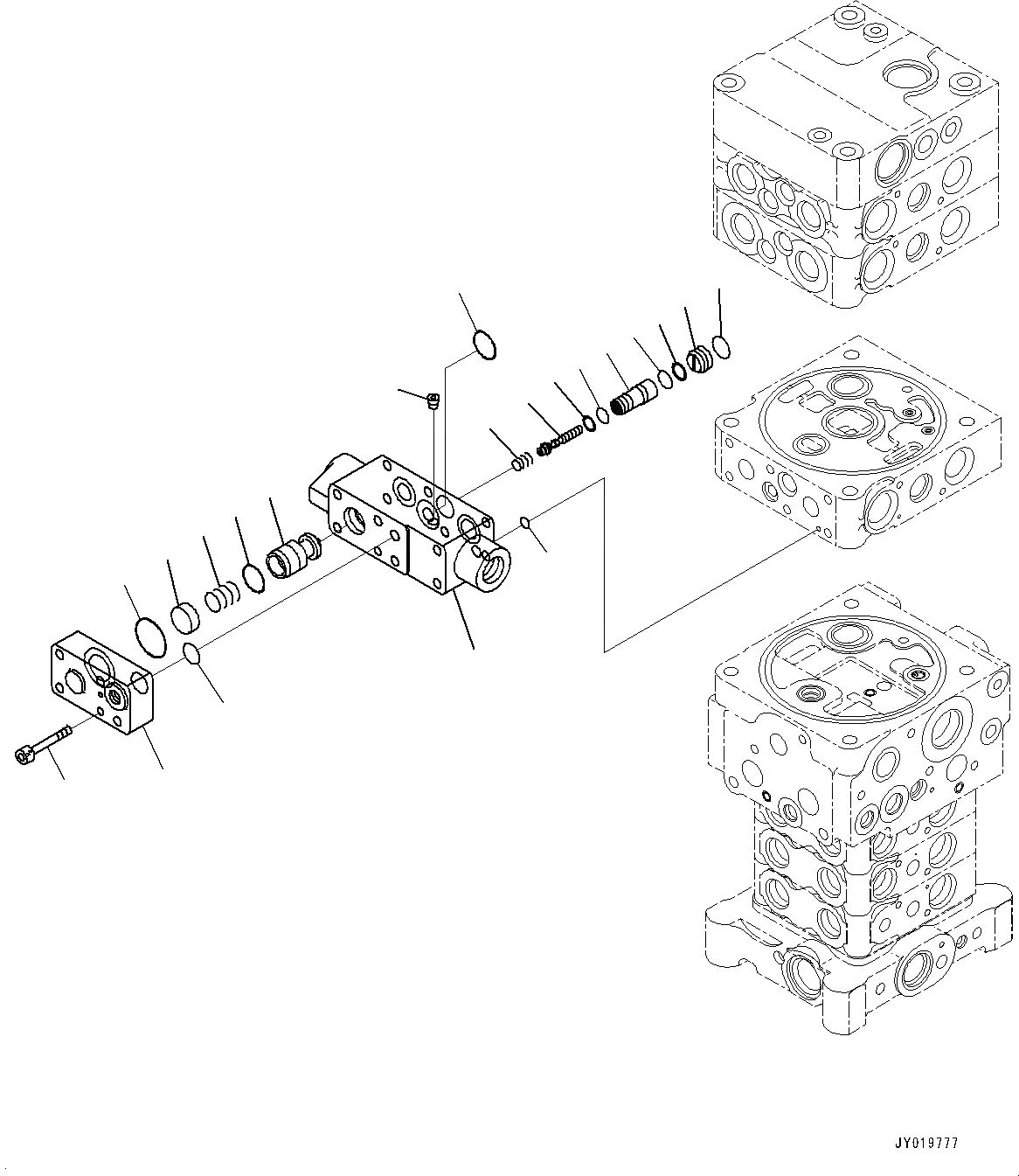 JY019777