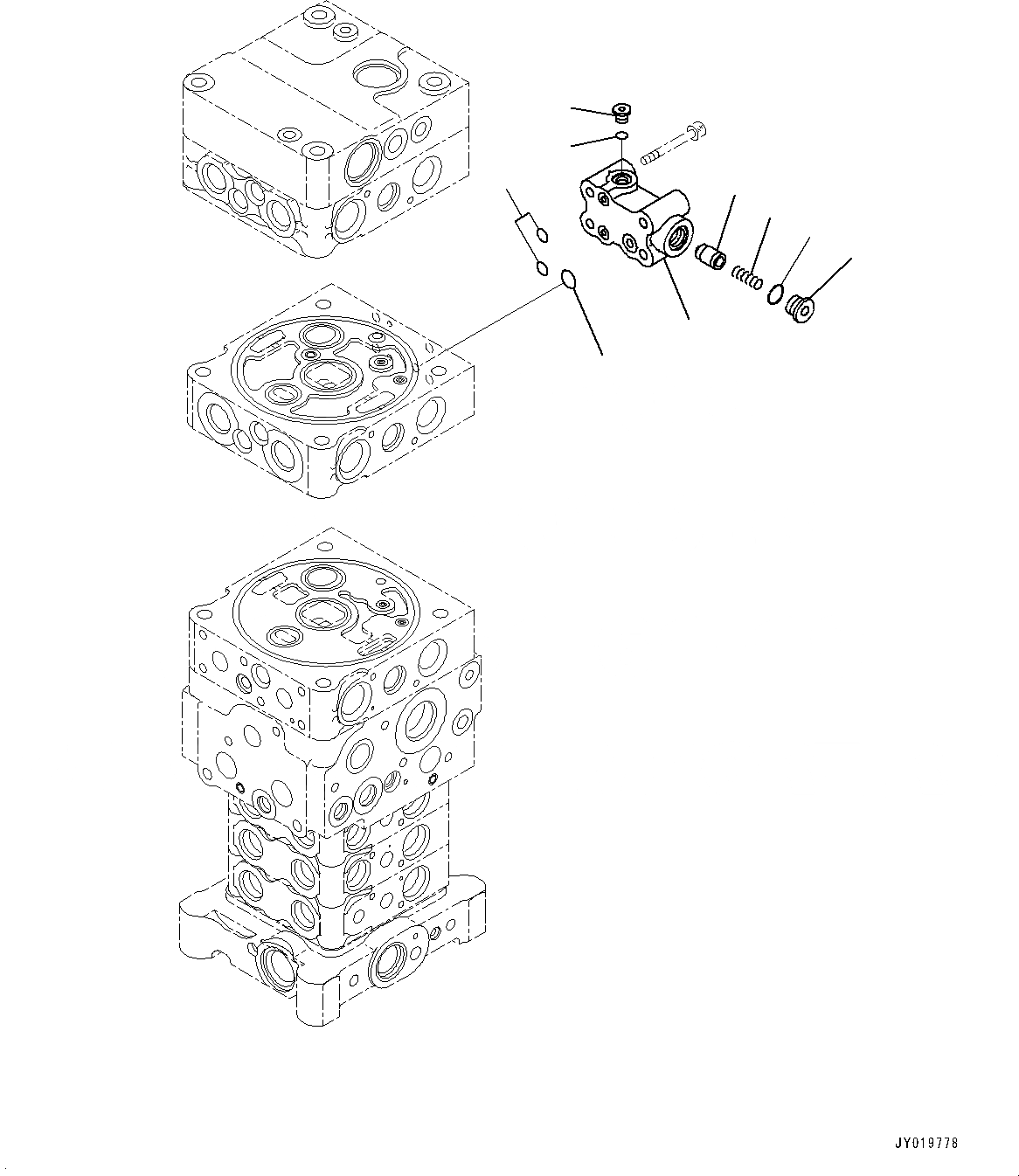 JY019778